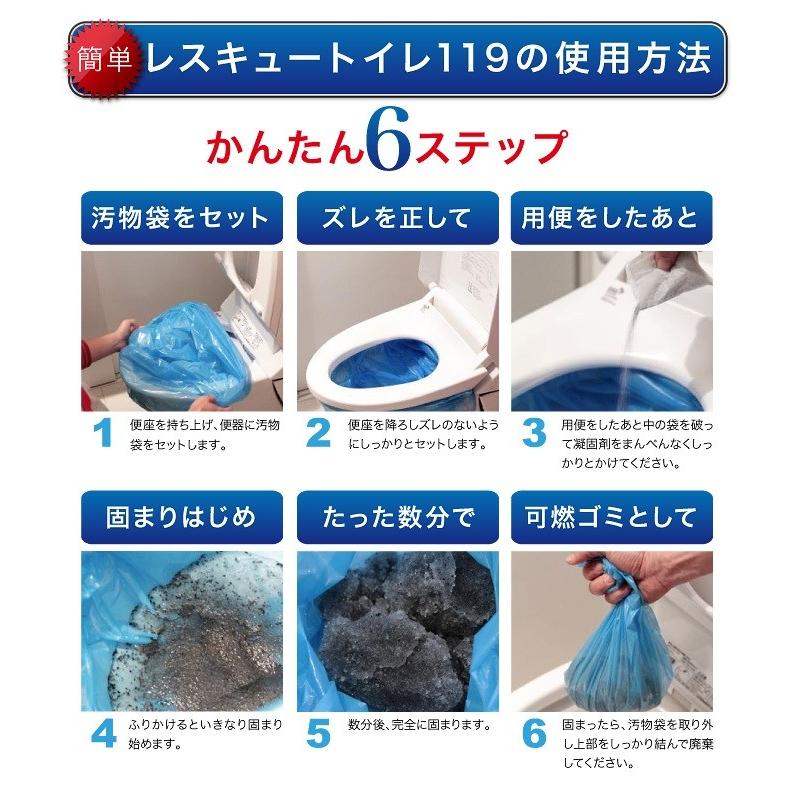 簡単 レスキュートイレ119の使用方法

かんたん6ステップ

汚物袋をセット

1 便座を持ち上げ、便器に汚物袋をセットします。

ズレを正して

2 便座を降ろしズレのないようにしっかりとセットします。

用便をしたあと

3 用便をしたあと中の袋を破って凝固剤をまんべんなくしっかりとかけてください。

固まりはじめ

4 ふりかけるといきなり固まり始めます。

たった数分で

5 数分後、完全に固まります。

可燃ゴミとして

6 固まったら、汚物袋を取り外し上部をしっかり結んで廃棄してください。