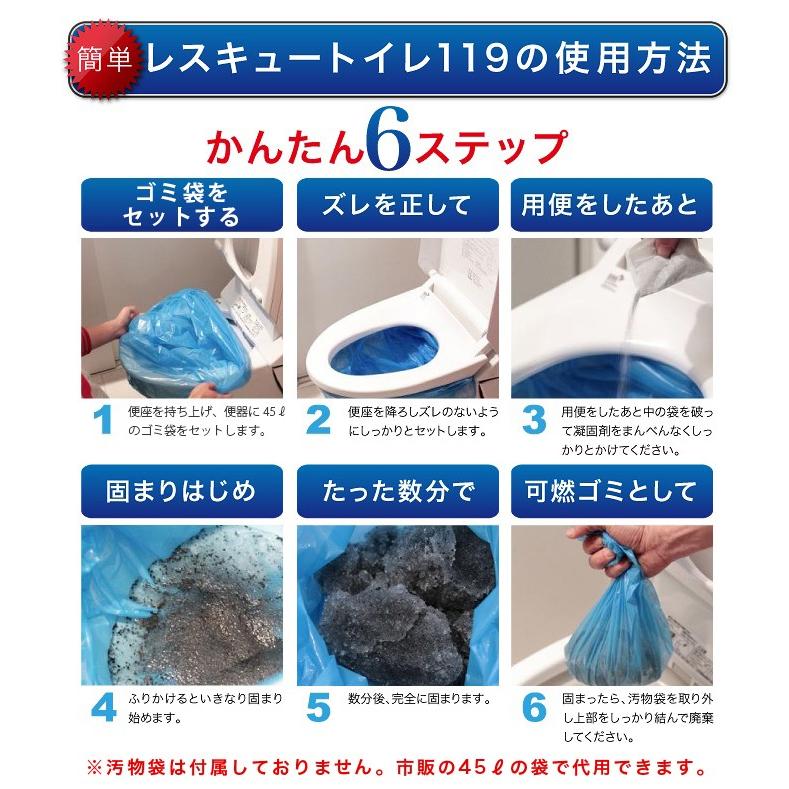 簡単 レスキュートイレ119の使用方法

かんたん6ステップ

ゴミ袋をセットする

1 便座を持ち上げ、便器に45ℓのゴミ袋をセットします。

ズレを正して

2 便座を降ろしズレのないようにしっかりとセットします。

用便をしたあと

3 用便をしたあと中の袋を破って凝固剤をまんべんなくしっかりとかけてください。

固まりはじめ

4 ふりかけるといきなり固まり始めます。

たった数分で

5 数分後、完全に固まります。

可燃ゴミとして

6 固まったら、汚物袋を取り外し上部をしっかり結んで廃棄してください。

※汚物袋は付属しておりません。市販の45ℓの袋で代用できます。