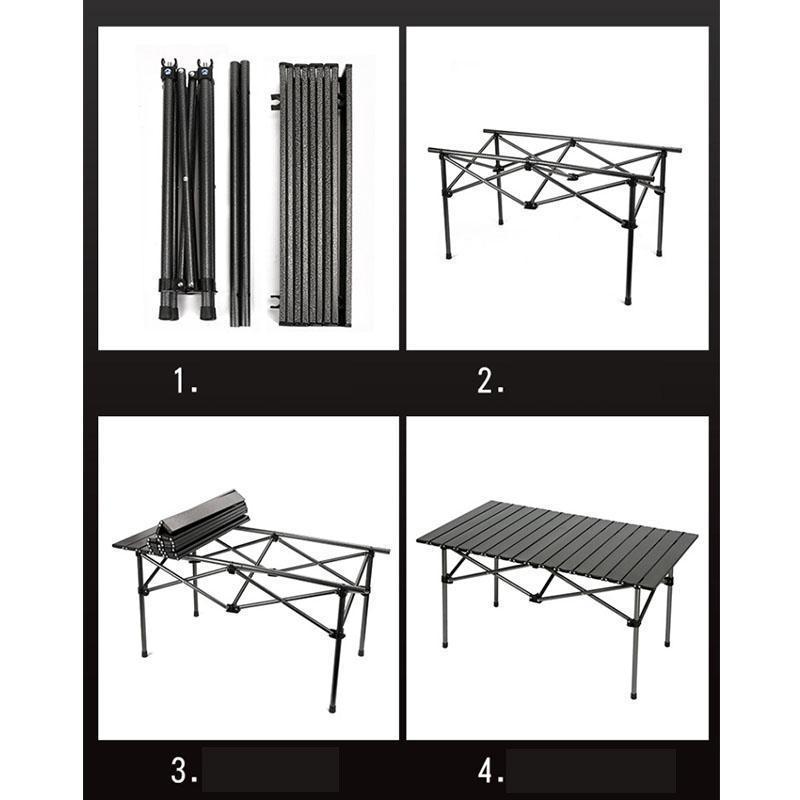 1.

2.

3.

4.