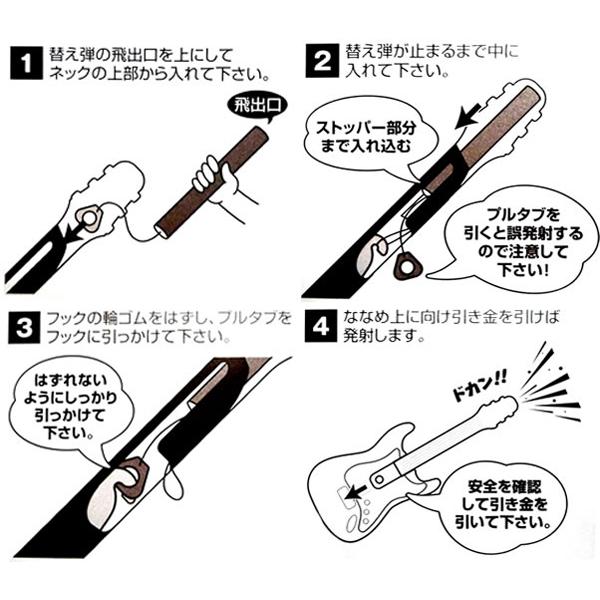 1 替え弾の飛出口を上にしてネックの上部から入れて下さい。

飛出口

2 替え弾が止まるまで中に入れて下さい。

ストッパー部分まで入れ込む

プルタブを引くと誤発射するので注意して下さい!

3 フックの輪ゴムをはずし、プルタブをフックに引っかけて下さい。

はずれないようにしっかり引っかけて下さい。

4 ななめ上に向け引き金を引けば発射します。

ドカン!!

安全を確認して引き金を引いて下さい。