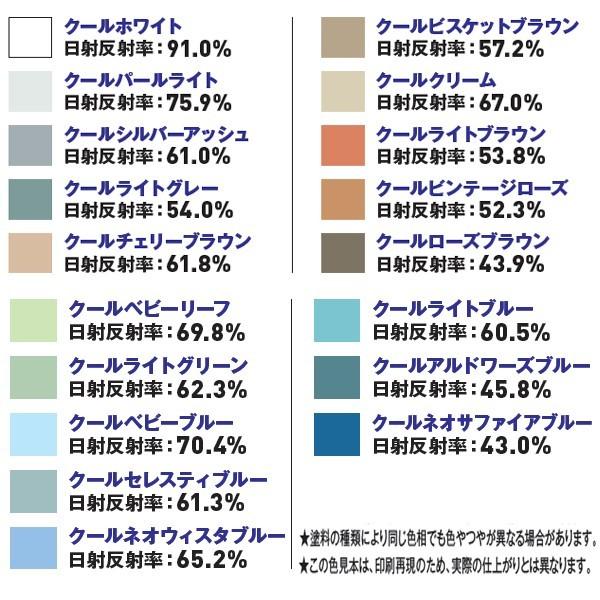 クールホワイト
日射反射率：91.0%

クールパールライト
日射反射率：75.9%

クールシルバーアッシュ
日射反射率：61.0%

クールライトグレー
日射反射率：54.0%

クールチェリーブラウン
日射反射率：61.8%

クールビスケットブラウン
日射反射率：57.2%

クールクリーム
日射反射率：67.0%

クールライトブラウン
日射反射率：53.8%

クールビンテージローズ
日射反射率：52.3%

クールローズブラウン
日射反射率：43.9%

クールベビーリーフ
日射反射率：69.8%

クールライトグリーン
日射反射率：62.3%

クールベビーブルー
日射反射率：70.4%

クールセレスティブルー
日射反射率：61.3%

クールネオウィスタブルー
日射反射率：65.2%

クールライトブルー
日射反射率：60.5%

クールアルドワーズブルー
日射反射率：45.8%

クールネオサファイアブルー
日射反射率：43.0%

★塗料の種類により同じ色相でも色やつやが異なる場合があります。
★この色見本は、印刷再現のため、実際の仕上がりとは異なります。