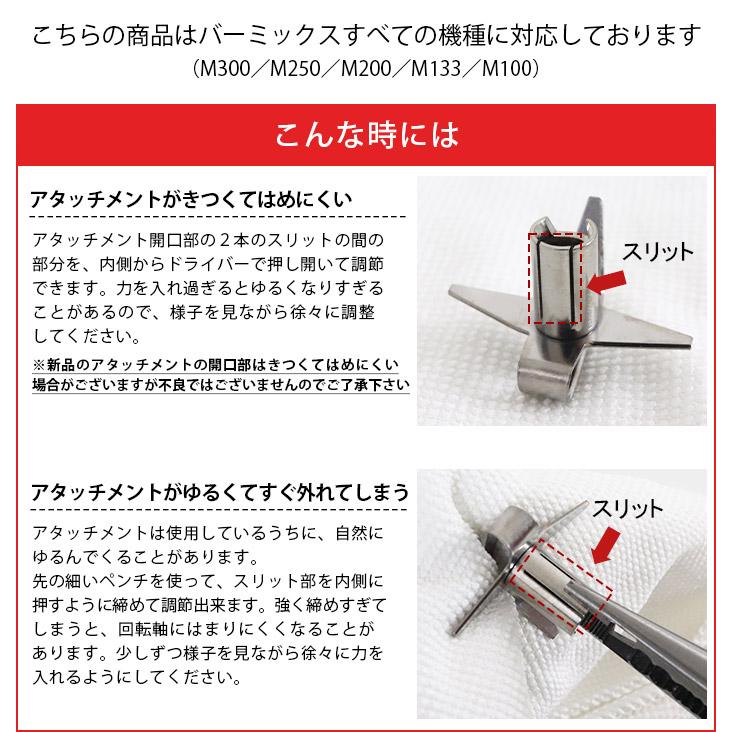 こちらの商品はバーミックスすべての機種に対応しております
（M300／M250／M200／M133／M100）

こんな時には

アタッチメントがきつくてはめにくい

アタッチメント開口部の２本のスリットの間の部分を、内側からドライバーで押し開いて調節できます。力を入れ過ぎるとゆるくなりすぎることがあるので、様子を見ながら徐々に調整してください。

※新品のアタッチメントの開口部はきつくてはめにくい場合がございますが不良ではございませんのでご了承下さい

スリット

アタッチメントがゆるくてすぐ外れてしまう

アタッチメントは使用しているうちに、自然にゆるんでくることがあります。
先の細いペンチを使って、スリット部を内側に押すように締めて調節出来ます。強く締めすぎてしまうと、回転軸にはまりにくくなることがあります。少しずつ様子を見ながら徐々に力を入れるようにしてください。

スリット