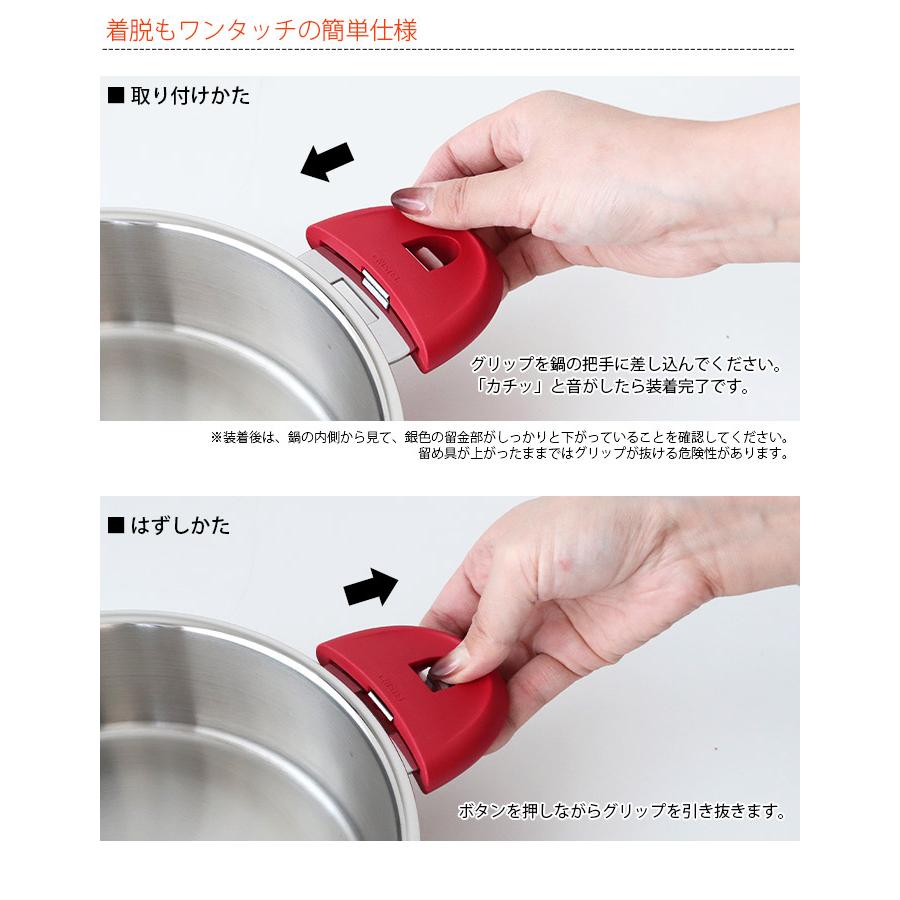 着脱もワンタッチの簡単仕様

■ 取り付けかた

グリップを鍋の把手に差し込んでください。
「カチッ」と音がしたら装着完了です。

※装着後は、鍋の内側から見て、銀色の留金部がしっかりと下がっていることを確認してください。
留め具が上がったままではグリップが抜ける危険性があります。

■ はずしかた

ボタンを押しながらグリップを引き抜きます。