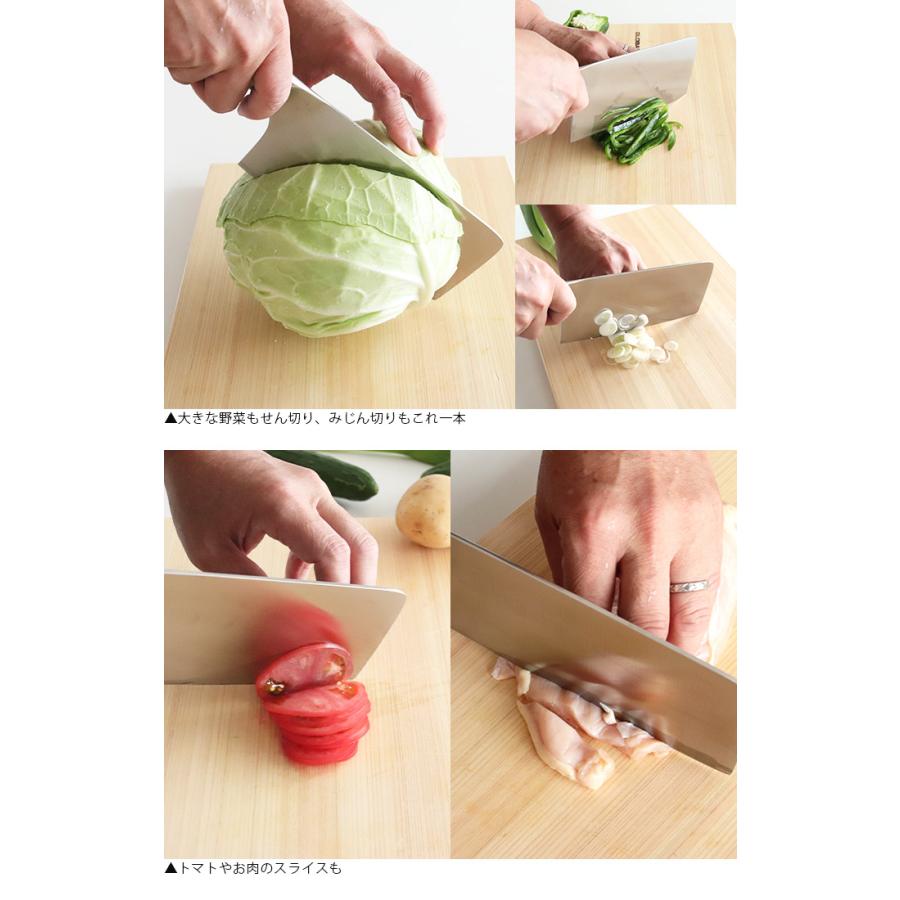 ▲大きな野菜もせん切り、みじん切りもこれ一本

▲トマトやお肉のスライスも