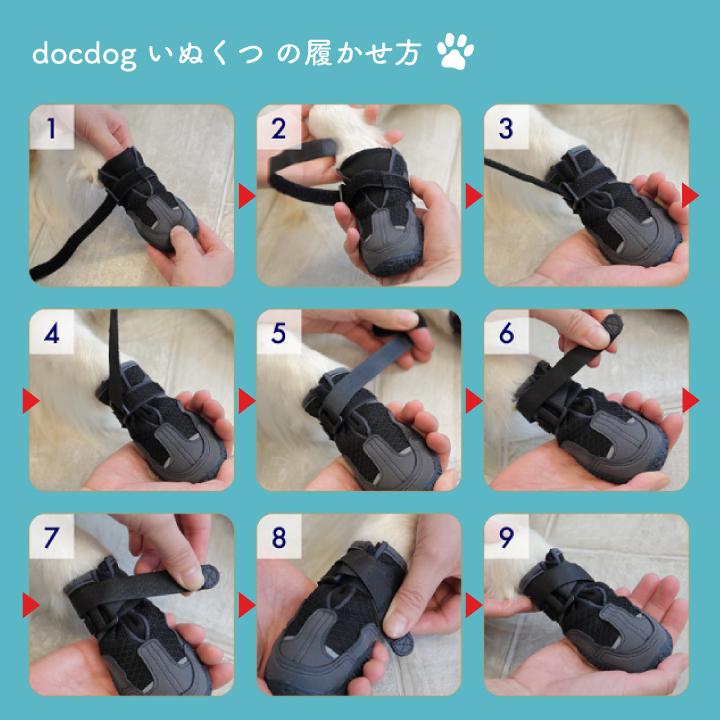 docdog いぬくつ の履かせ方

1

2

3

4

5

6

7

8

9