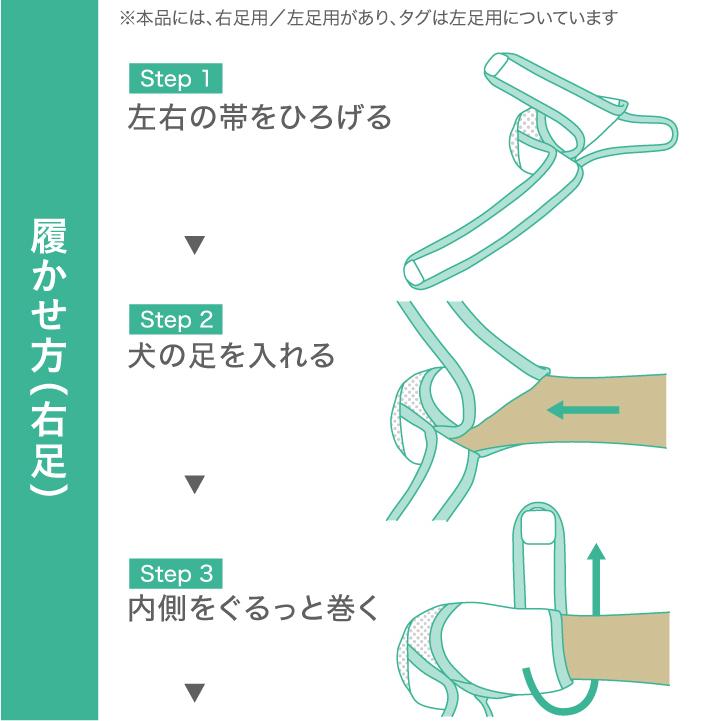 履かせ方（右足）

※本品には、右足用／左足用があり、タグは左足用についています

Step 1
左右の帯をひろげる

▼

Step 2
犬の足を入れる

▼

Step 3
内側をぐるっと巻く

▼