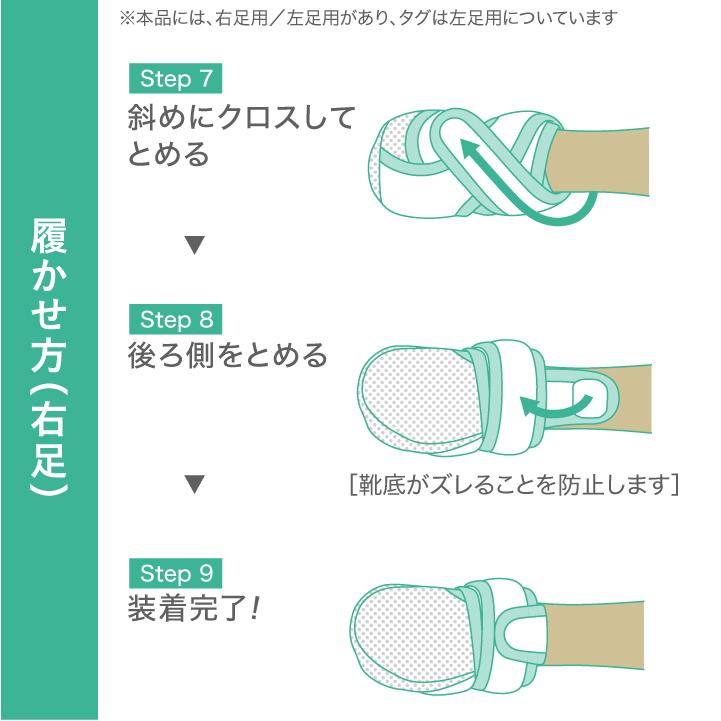 履かせ方(右足)

※本品には、右足用／左足用があり、タグは左足用についています

Step 7
斜めにクロスしてとめる

▼

Step 8
後ろ側をとめる

［靴底がズレることを防止します］

▼

Step 9
装着完了！