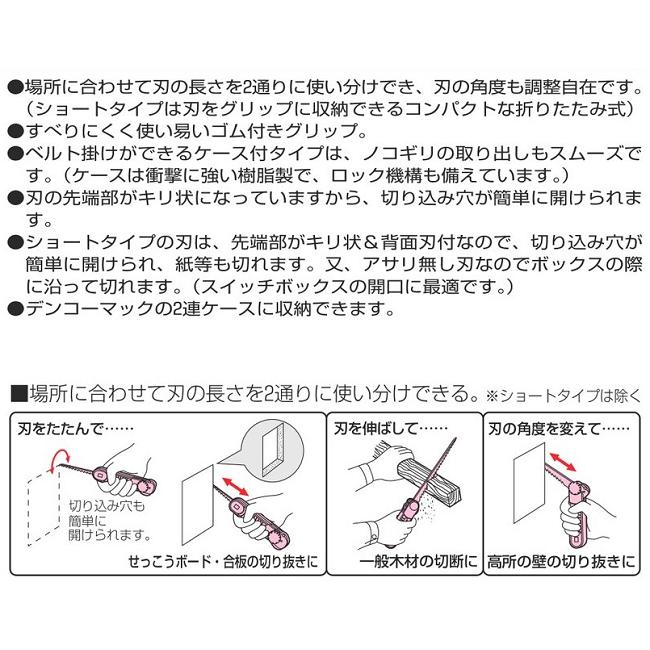 ●場所に合わせて刃の長さを2通りに使い分けでき、刃の角度も調整自在です。（ショートタイプは刃をグリップに収納できるコンパクトな折りたたみ式）
●すべりにくく使い易いゴム付きグリップ。
●ベルト掛けができるケース付タイプは、ノコギリの取り出しもスムーズです。（ケースは衝撃に強い樹脂製で、ロック機構も備えています。）
●刃の先端部がキリ状になっていますから、切り込み穴が簡単に開けられます。
●ショートタイプの刃は、先端部がキリ状＆背面刃付なので、切り込み穴が簡単に開けられ、紙等も切れます。又、アサリ無し刃なのでボックスの際に沿って切れます。（スイッチボックスの開口に最適です。）
●デンコーマックの2連ケースに収納できます。

■場所に合わせて刃の長さを2通りに使い分けできる。※ショートタイプは除く

刃をたたんで……

切り込み穴も簡単に開けられます。

せっこうボード・合板の切り抜きに

刃を伸ばして……

一般木材の切断に

刃の角度を変えて……

高所の壁の切り抜きに