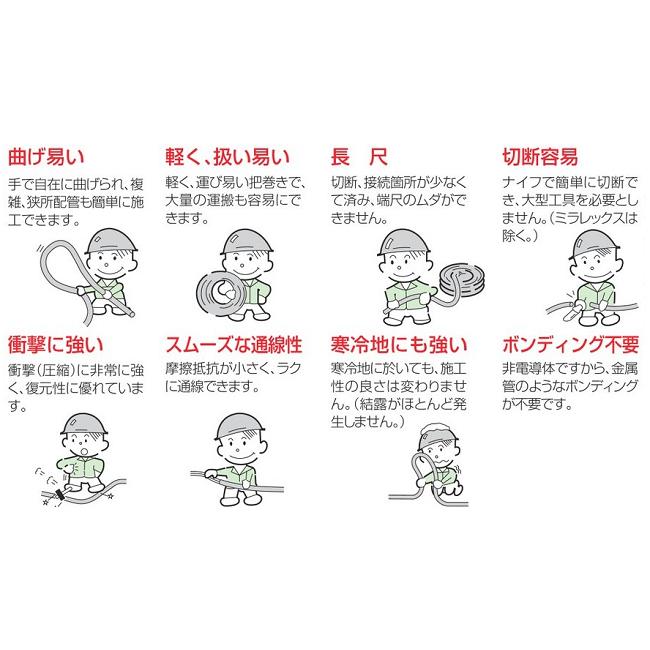 曲げ易い

手で自在に曲げられ、複雑、狭所配管も簡単に施工できます。

軽く、扱い易い

軽く、運び易い把巻きで、大量の運搬も容易にできます。

長　尺

切断、接続箇所が少なくて済み、端尺のムダができません。

切断容易

ナイフで簡単に切断でき、大型工具を必要としません。（ミラレックスは除く。）

衝撃に強い

衝撃（圧縮）に非常に強く、復元性に優れています。

スムーズな通線性

摩擦抵抗が小さく、ラクに通線できます。

寒冷地にも強い

寒冷地に於いても、施工性の良さは変わりません。（結露がほとんど発生しません。）

ボンディング不要

非電導体ですから、金属管のようなボンディングが不要です。