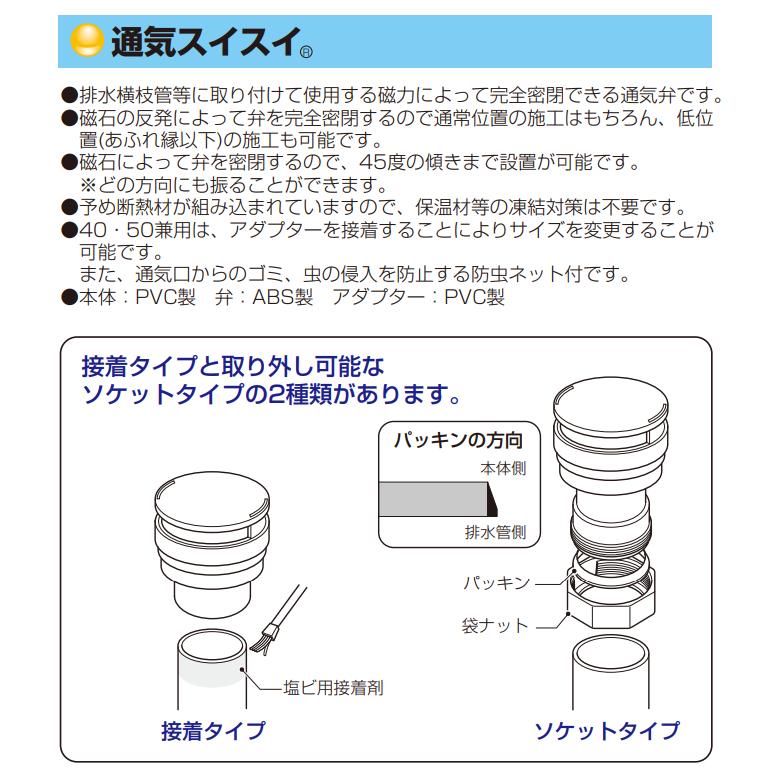 通気スイスイ®

●排水横枝管等に取り付けて使用する磁力によって完全密閉できる通気弁です。
●磁石の反発によって弁を完全密閉するので通常位置の施工はもちろん、低位置(あふれ縁以下)の施工も可能です。
●磁石によって弁を密閉するので、45度の傾きまで設置が可能です。
※どの方向にも振ることができます。
●予め断熱材が組み込まれていますので、保温材等の凍結対策は不要です。
●40・50兼用は、アダプターを接着することによりサイズを変更することが可能です。
また、通気口からのゴミ、虫の侵入を防止する防虫ネット付です。
●本体：PVC製　弁：ABS製　アダプター：PVC製

接着タイプと取り外し可能なソケットタイプの2種類があります。

パッキンの方向
本体側
排水管側

パッキン
袋ナット
塩ビ用接着剤

接着タイプ
ソケットタイプ