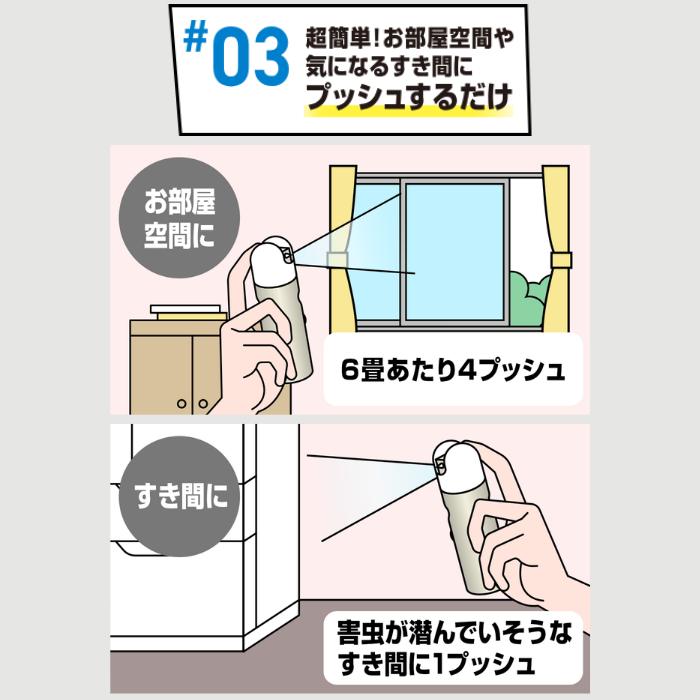 #03 超簡単!お部屋空間や気になるすき間にプッシュするだけ

お部屋空間に

6畳あたり4プッシュ

すき間に

害虫が潜んでいそうなすき間に1プッシュ