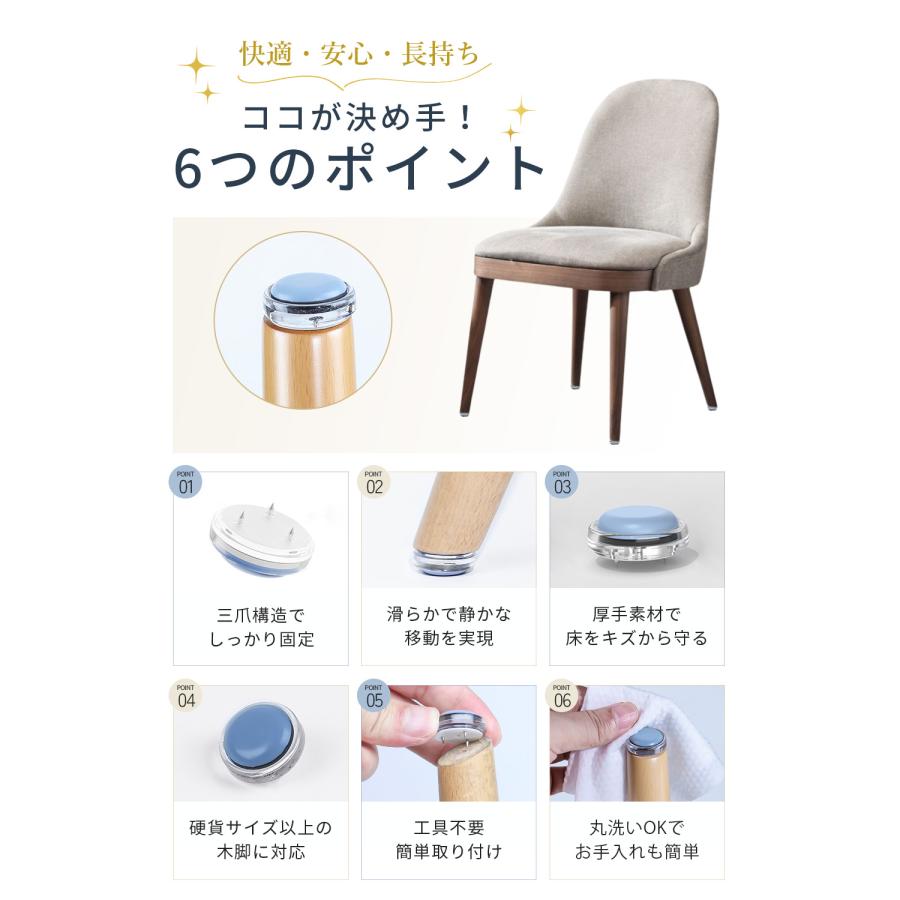 快適・安心・長持ち

ココが決め手！
6つのポイント

POINT 01

三爪構造で
しっかり固定

POINT 02

滑らかで静かな
移動を実現

POINT 03

厚手素材で
床をキズから守る

POINT 04

硬貨サイズ以上の
木脚に対応

POINT 05

工具不要
簡単取り付け

POINT 06

丸洗いOKで
お手入れも簡単