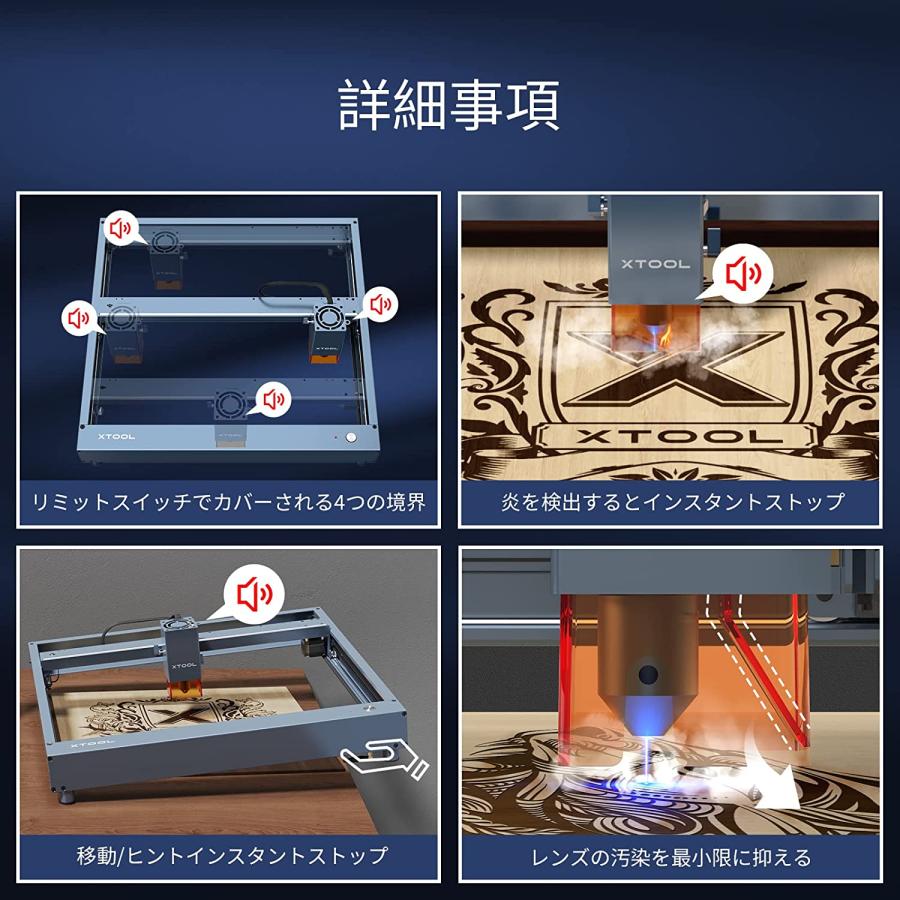 詳細事項

XTOOL

リミットスイッチでカバーされる4つの境界

XTOOL

XTOOL

炎を検出するとインスタントストップ

XTOOL

XTOOL

移動/ヒントインスタントストップ

レンズの汚染を最小限に抑える