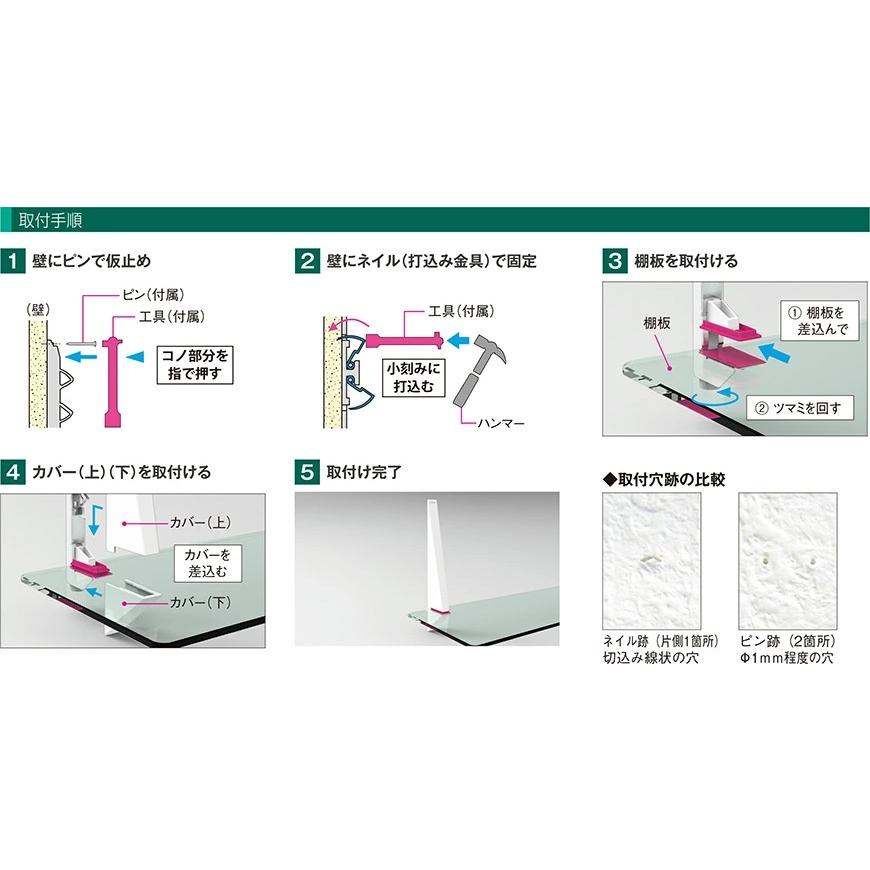 取付手順

1 壁にピンで仮止め

(壁)
ピン(付属)
工具(付属)
コノ部分を指で押す

2 壁にネイル(打込み金具)で固定

工具(付属)
小刻みに打込む
ハンマー

3 棚板を取付ける

棚板
① 棚板を差込んで
② ツマミを回す

4 カバー(上)(下)を取付ける

カバー(上)
カバーを差込む
カバー(下)

5 取付け完了

◆取付穴跡の比較

ネイル跡(片側1箇所)
切込み線状の穴

ピン跡(2箇所)
Φ1mm程度の穴