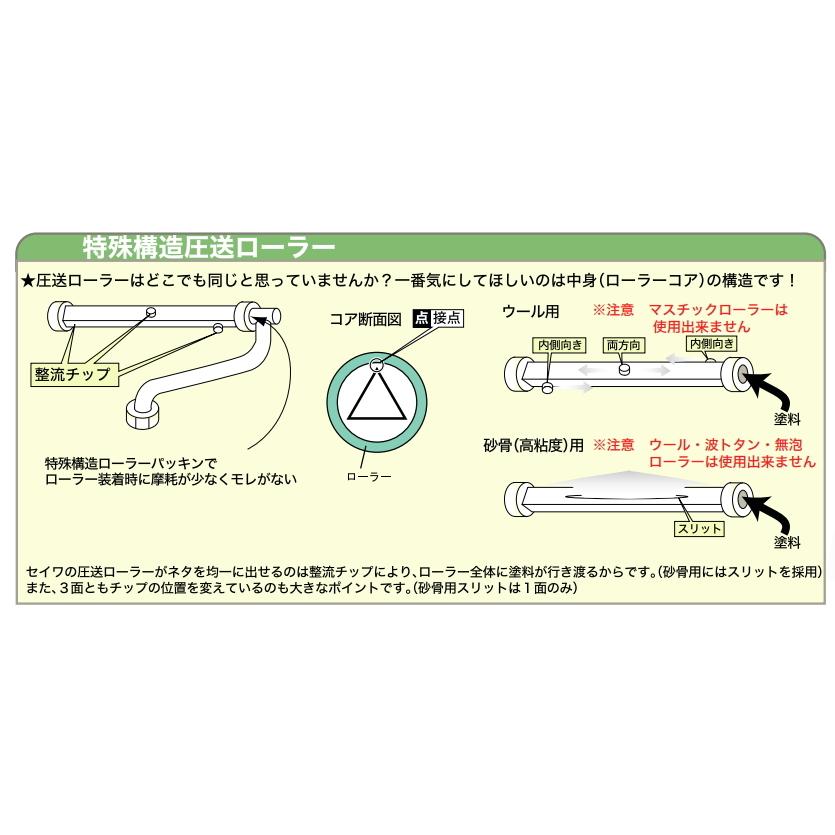 特殊構造圧送ローラー

★圧送ローラーはどこでも同じと思っていませんか？一番気にしてほしいのは中身（ローラーコア）の構造です！

整流チップ

特殊構造ローラーパッキンで
ローラー装着時に摩耗が少なくモレがない

コア断面図 点 接点

ローラー

ウール用 ※注意 マスチックローラーは使用出来ません

内側向き 両方向 内側向き

塗料

砂骨（高粘度）用 ※注意 ウール・波トタン・無泡ローラーは使用出来ません

スリット

塗料

セイワの圧送ローラーがネタを均一に出せるのは整流チップにより、ローラー全体に塗料が行き渡るからです。（砂骨用にはスリットを採用）
また、3面ともチップの位置を変えているのも大きなポイントです。（砂骨用スリットは1面のみ）