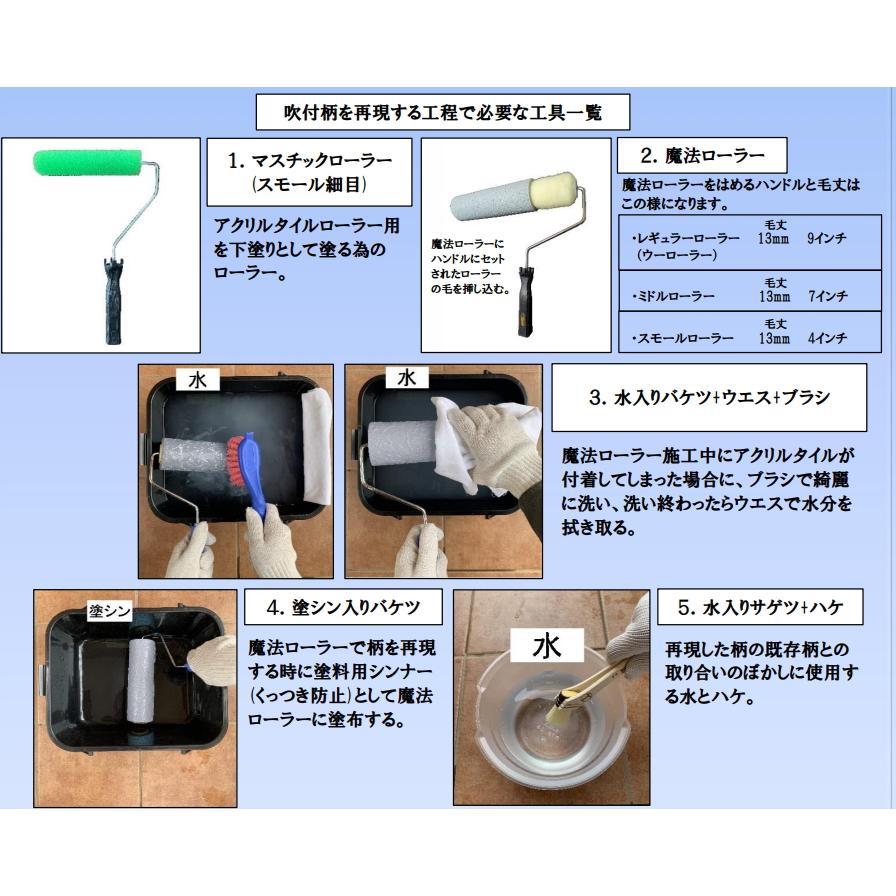 吹付柄を再現する工程で必要な工具一覧

1. マスチックローラー
(スモール細目)

アクリルタイルローラー用を下塗りとして塗る為のローラー。

魔法ローラーにハンドルにセットされたローラーの毛を挿し込む。

2. 魔法ローラー

魔法ローラーをはめるハンドルと毛丈はこの様になります。

| | 毛丈 | |
|---|---|---|
| ・レギュラーローラー (ウーローラー) | 13mm | 9インチ |
| ・ミドルローラー | 13mm | 7インチ |
| ・スモールローラー | 13mm | 4インチ |

水

水

3. 水入りバケツ+ウエス+ブラシ

魔法ローラー施工中にアクリルタイルが付着してしまった場合に、ブラシで綺麗に洗い、洗い終わったらウエスで水分を拭き取る。

塗シン

4. 塗シン入りバケツ

魔法ローラーで柄を再現する時に塗料用シンナー(くっつき防止)として魔法ローラーに塗布する。

水

5. 水入りサゲツ+ハケ

再現した柄の既存柄との取り合いのぼかしに使用する水とハケ。