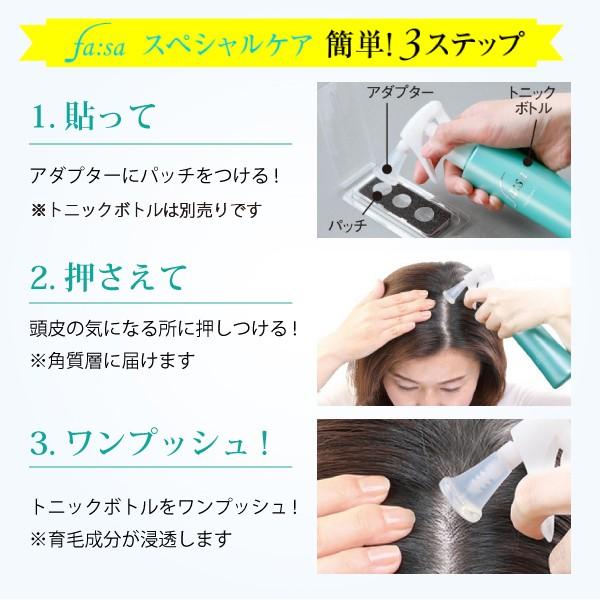 fa:sa スペシャルケア 簡単! 3ステップ

1. 貼って

アダプターにパッチをつける！
※トニックボトルは別売りです

アダプター
トニックボトル
パッチ

2. 押さえて

頭皮の気になる所に押しつける！
※角質層に届けます

3. ワンプッシュ！

トニックボトルをワンプッシュ！
※育毛成分が浸透します