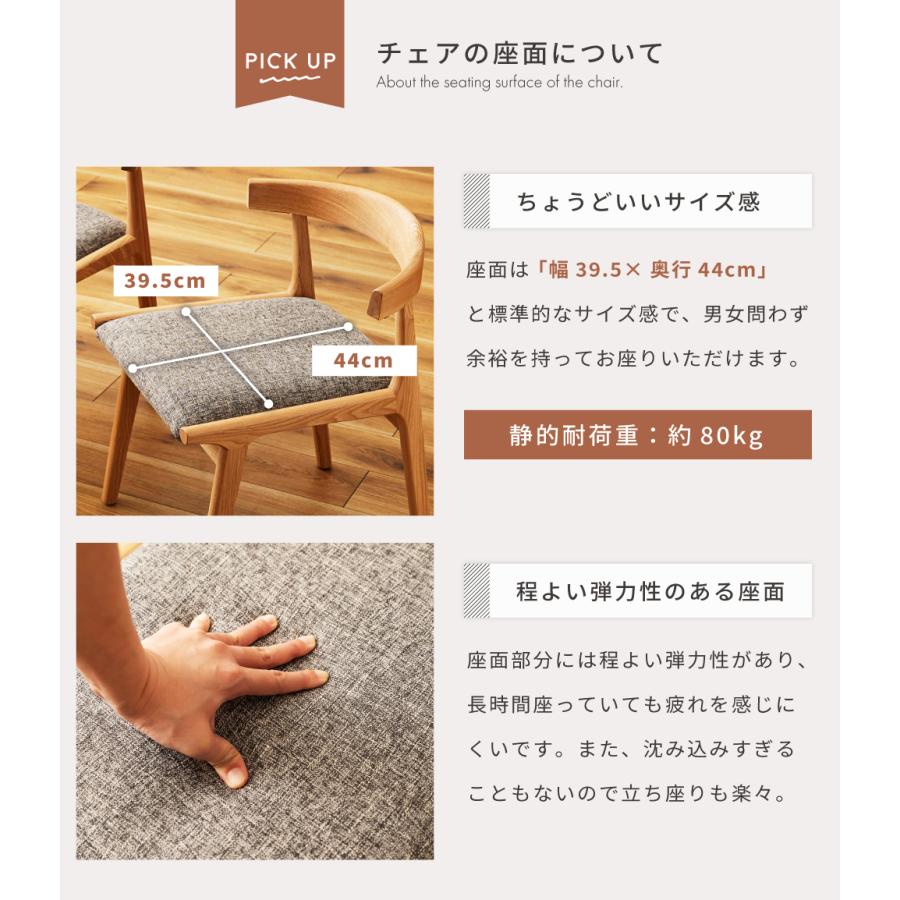 PICK UP

チェアの座面について
About the seating surface of the chair.

39.5cm

44cm

ちょうどいいサイズ感

座面は「幅 39.5× 奥行 44cm」と標準的なサイズ感で、男女問わず余裕を持ってお座りいただけます。

静的耐荷重：約 80kg

程よい弾力性のある座面

座面部分には程よい弾力性があり、長時間座っていても疲れを感じにくいです。また、沈み込みすぎることもないので立ち座りも楽々。