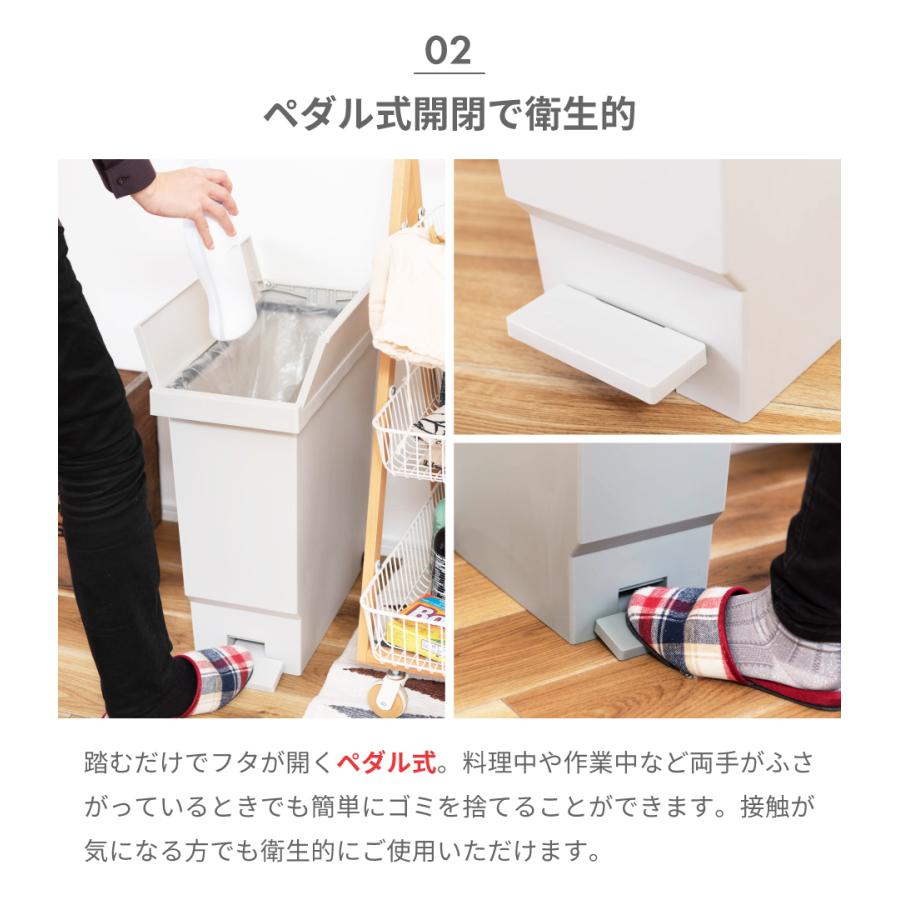 02

ペダル式開閉で衛生的

踏むだけでフタが開くペダル式。料理中や作業中など両手がふさがっているときでも簡単にゴミを捨てることができます。接触が気になる方でも衛生的にご使用いただけます。