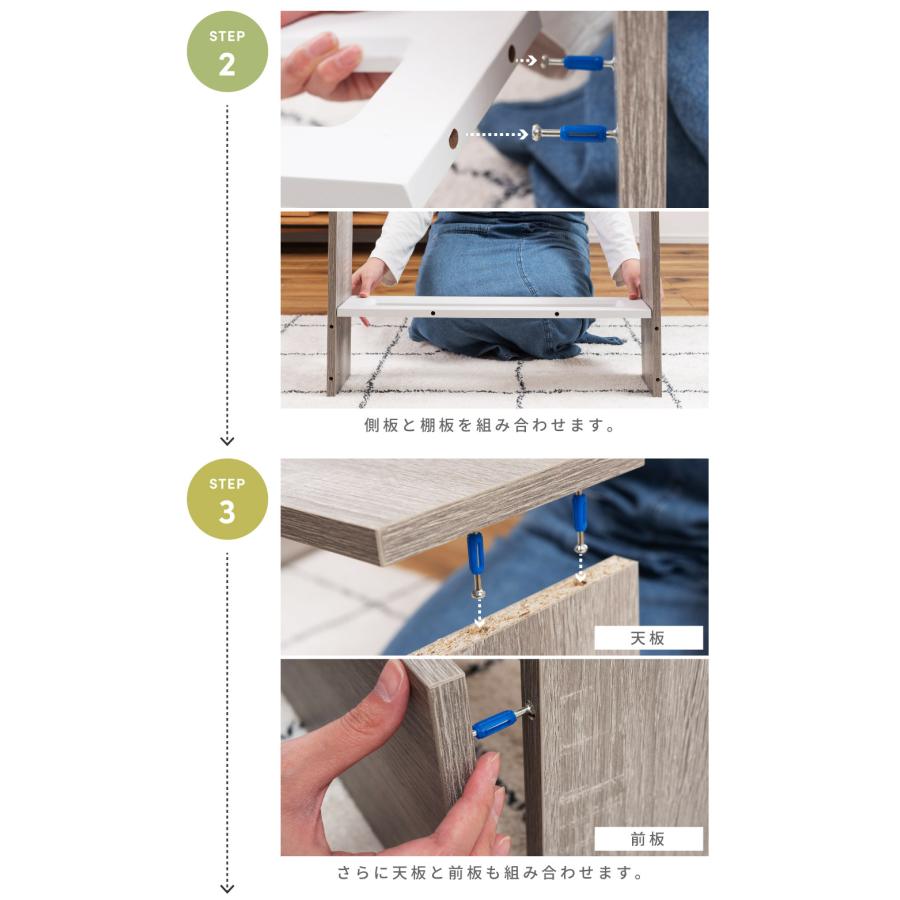 STEP
2

側板と棚板を組み合わせます。

STEP
3

天板

前板

さらに天板と前板も組み合わせます。