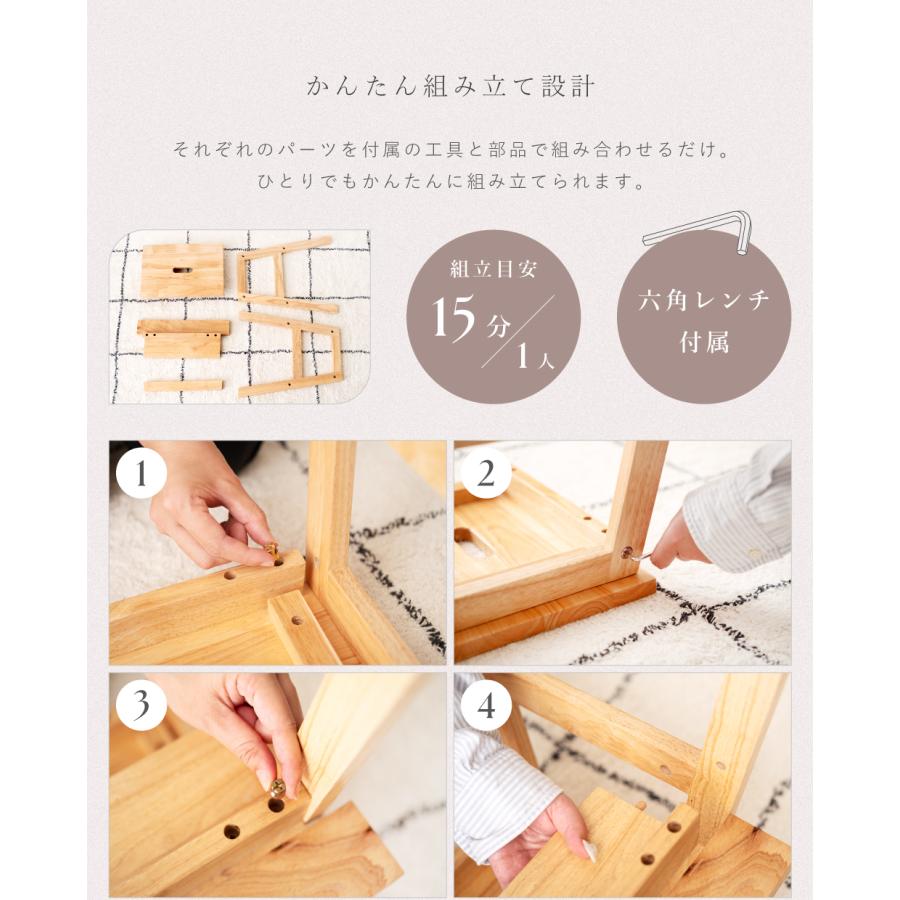 かんたん組み立て設計

それぞれのパーツを付属の工具と部品で組み合わせるだけ。
ひとりでもかんたんに組み立てられます。

組立目安
15分/1人

六角レンチ
付属

1

2

3

4