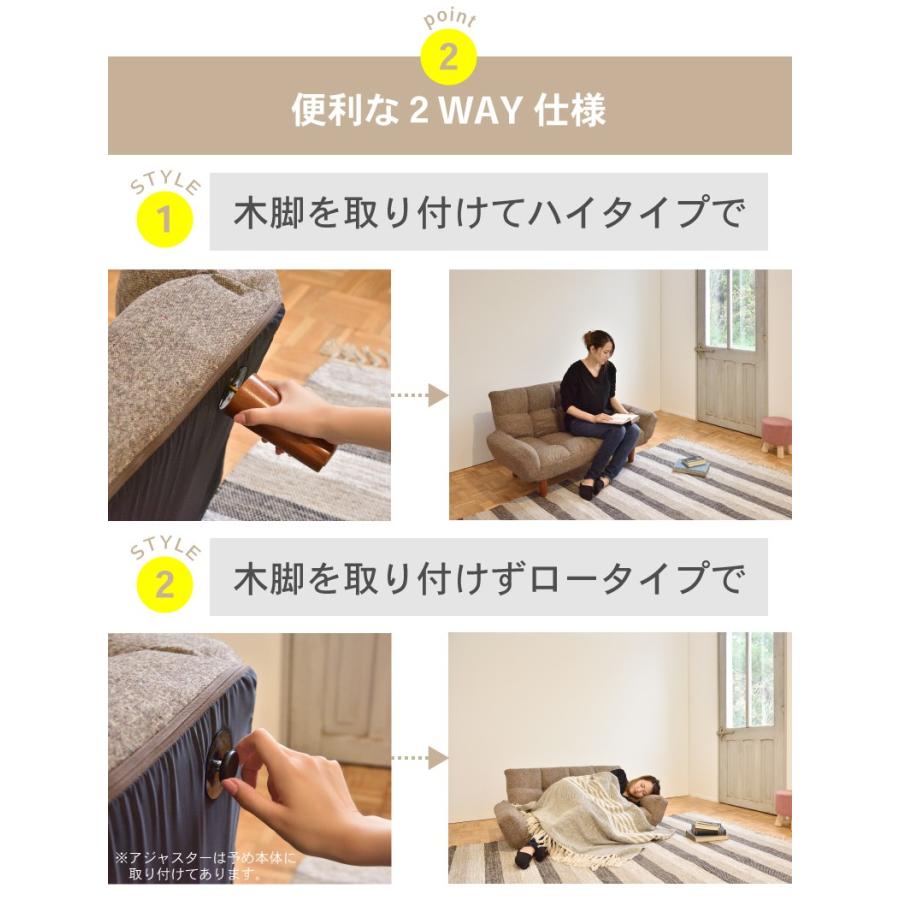 point
2

便利な 2 WAY 仕様

STYLE
1

木脚を取り付けてハイタイプで

STYLE
2

木脚を取り付けずロータイプで

※アジャスターは予め本体に取り付けてあります。