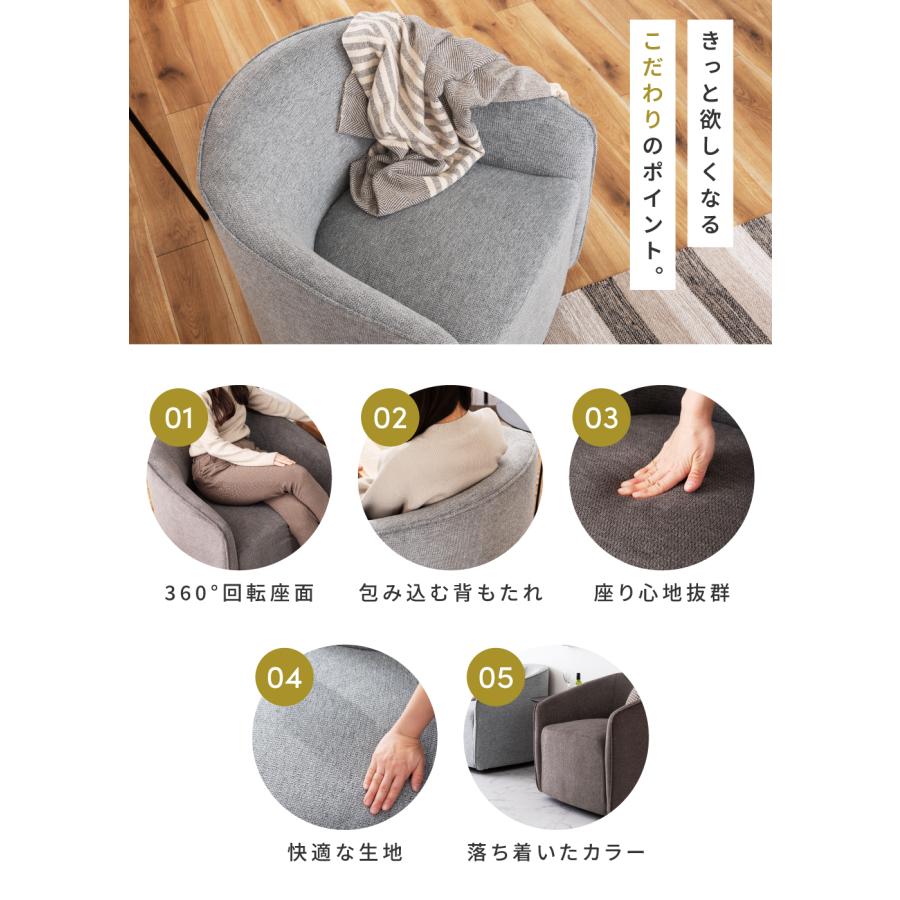 きっと欲しくなる
こだわりのポイント。

01
360°回転座面

02
包み込む背もたれ

03
座り心地抜群

04
快適な生地

05
落ち着いたカラー