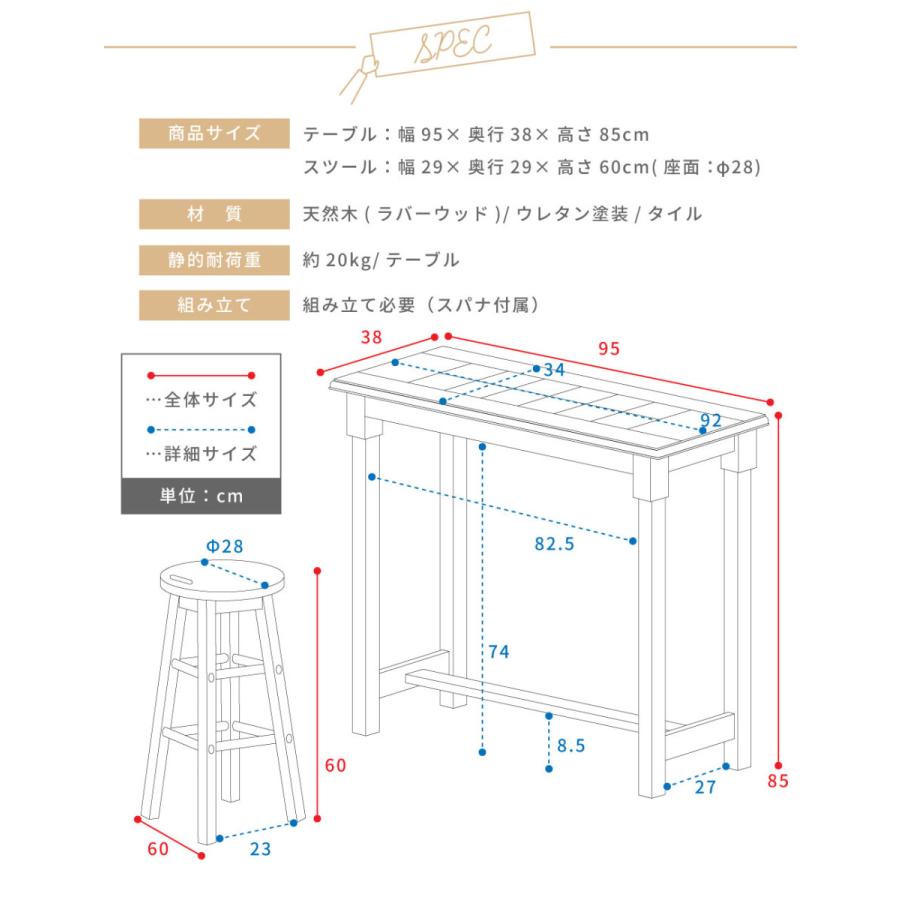 SPEC

商品サイズ テーブル：幅 95× 奥行 38× 高さ 85cm
スツール：幅 29× 奥行 29× 高さ 60cm( 座面：φ28)

材　質 天然木 ( ラバーウッド )/ ウレタン塗装 / タイル

静的耐荷重 約 20kg/ テーブル

組み立て 組み立て必要（スパナ付属）

…全体サイズ
…詳細サイズ
単位：cm

38
95
34
92
82.5
74
8.5
27
85
Φ28
60
60
23