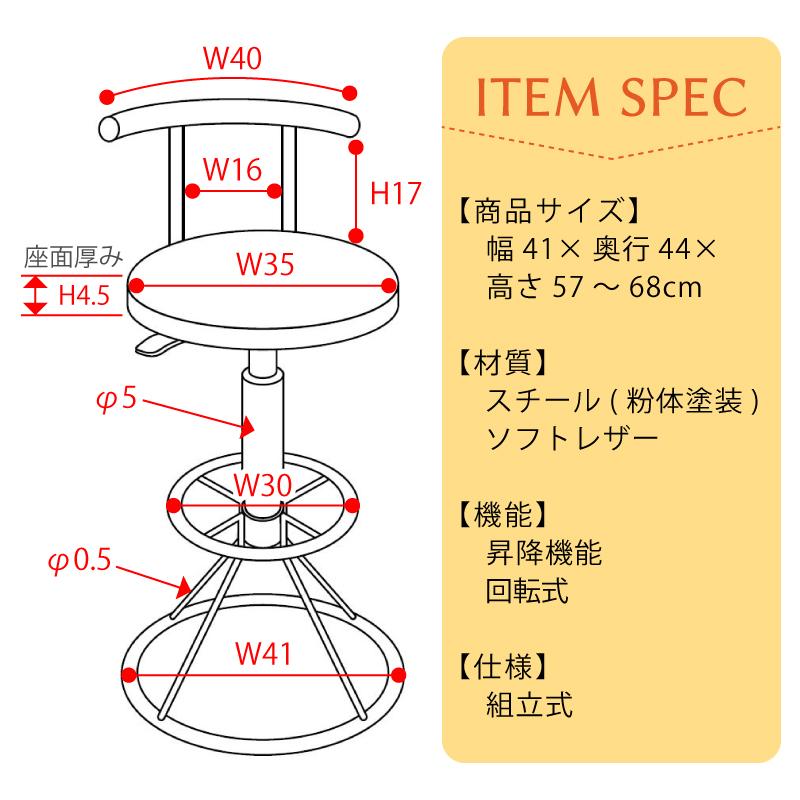 W40

W16

H17

座面厚み

H4.5

W35

φ5

W30

φ0.5

W41

ITEM SPEC

【商品サイズ】
幅 41× 奥行 44×
高さ 57 ～ 68cm

【材質】
スチール ( 粉体塗装 )
ソフトレザー

【機能】
昇降機能
回転式

【仕様】
組立式