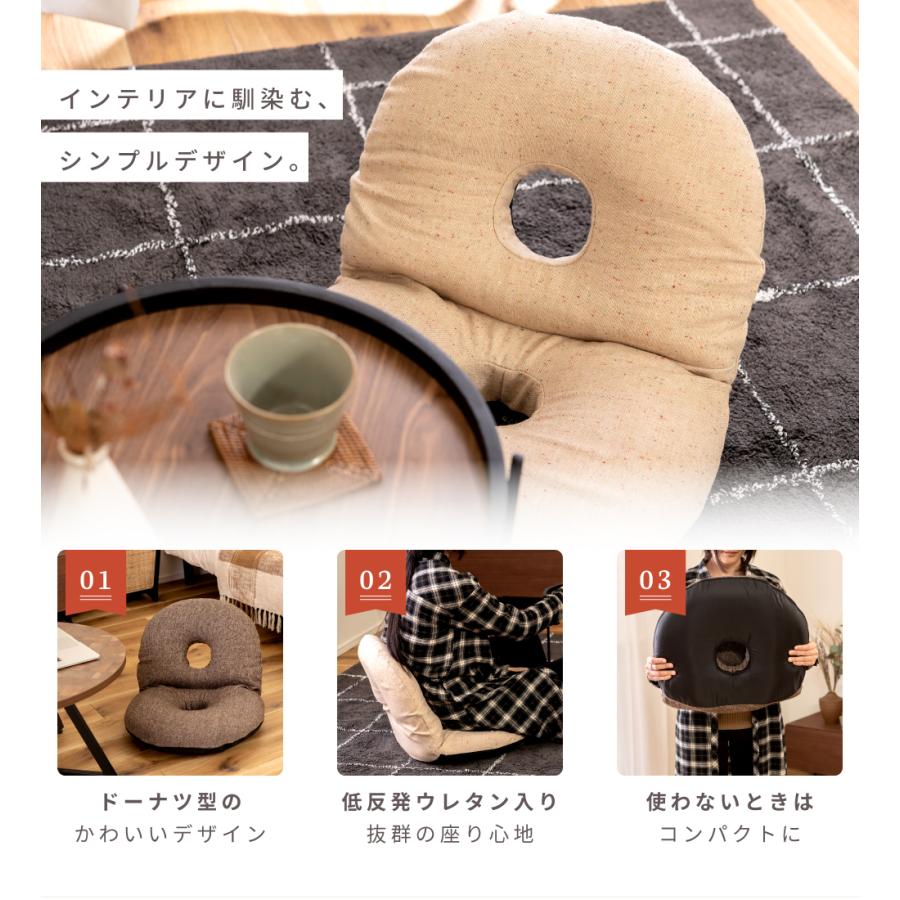 インテリアに馴染む、
シンプルデザイン。

01

ドーナツ型の
かわいいデザイン

02

低反発ウレタン入り
抜群の座り心地

03

使わないときは
コンパクトに