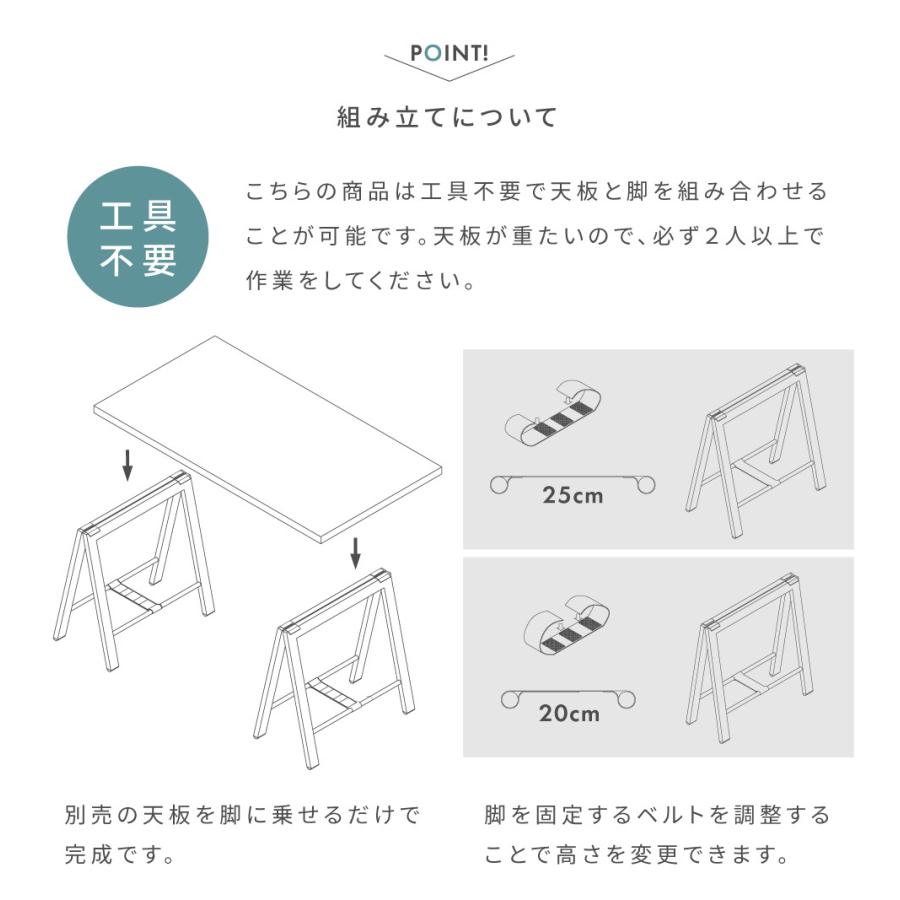 POINT!

組み立てについて

工具不要

こちらの商品は工具不要で天板と脚を組み合わせることが可能です。天板が重たいので、必ず2人以上で作業をしてください。

25cm

20cm

別売の天板を脚に乗せるだけで完成です。

脚を固定するベルトを調整することで高さを変更できます。