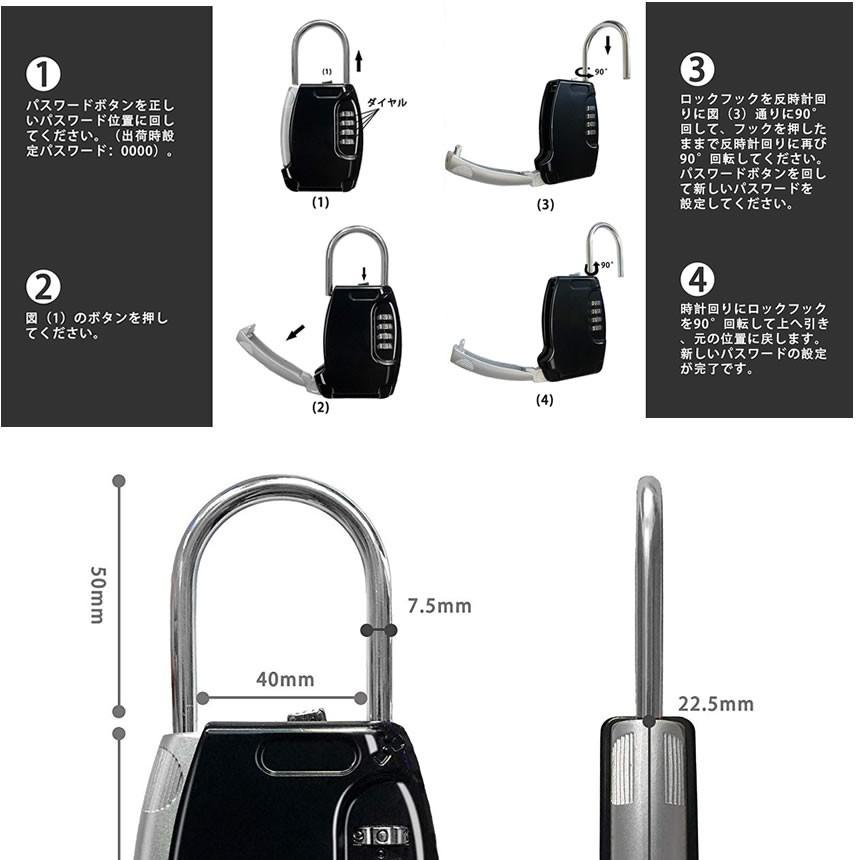 1
パスワードボタンを正しいパスワード位置に回してください。（出荷時設定パスワード：0000）。

2
図（1）のボタンを押してください。

(1)
ダイヤル
(1)

(2)

90°
(3)

90°
(4)

3
ロックフックを反時計回りに図（3）通りに90°回して、フックを押したままで反時計回りに再び90°回転してください。パスワードボタンを回して新しいパスワードを設定してください。

4
時計回りにロックフックを90°回転して上へ引き、元の位置に戻します。新しいパスワードの設定が完了です。

50mm
7.5mm
40mm
22.5mm