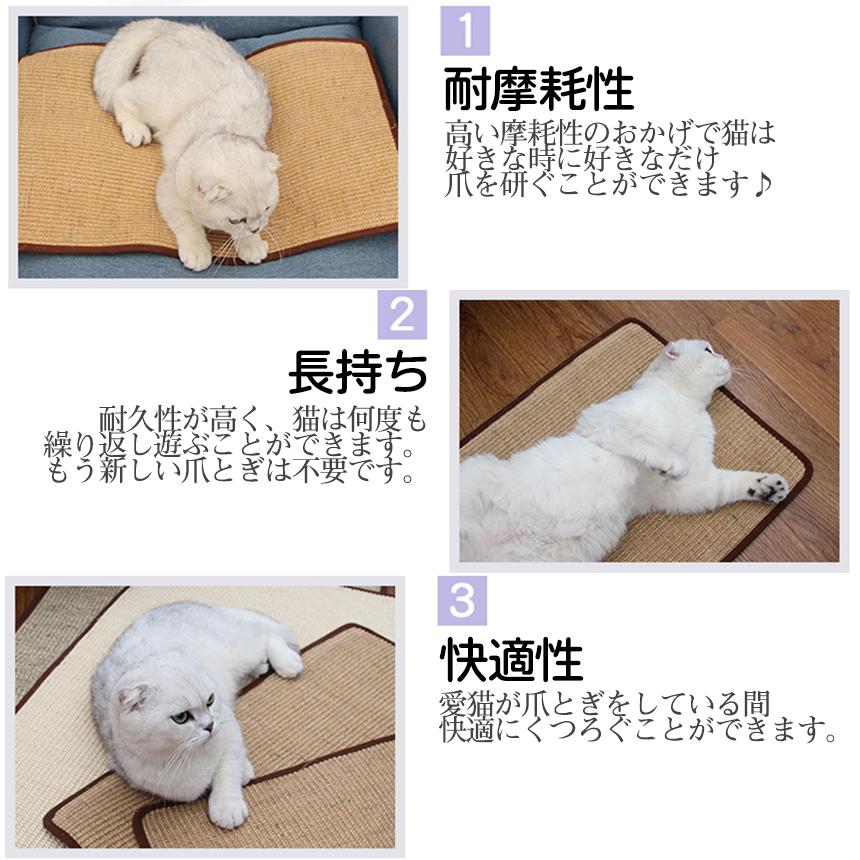 1

耐摩耗性

高い摩耗性のおかげで猫は
好きな時に好きなだけ
爪を研ぐことができます♪

2

長持ち

耐久性が高く、猫は何度も
繰り返し遊ぶことができます。
もう新しい爪とぎは不要です。

3

快適性

愛猫が爪とぎをしている間
快適にくつろぐことができます。