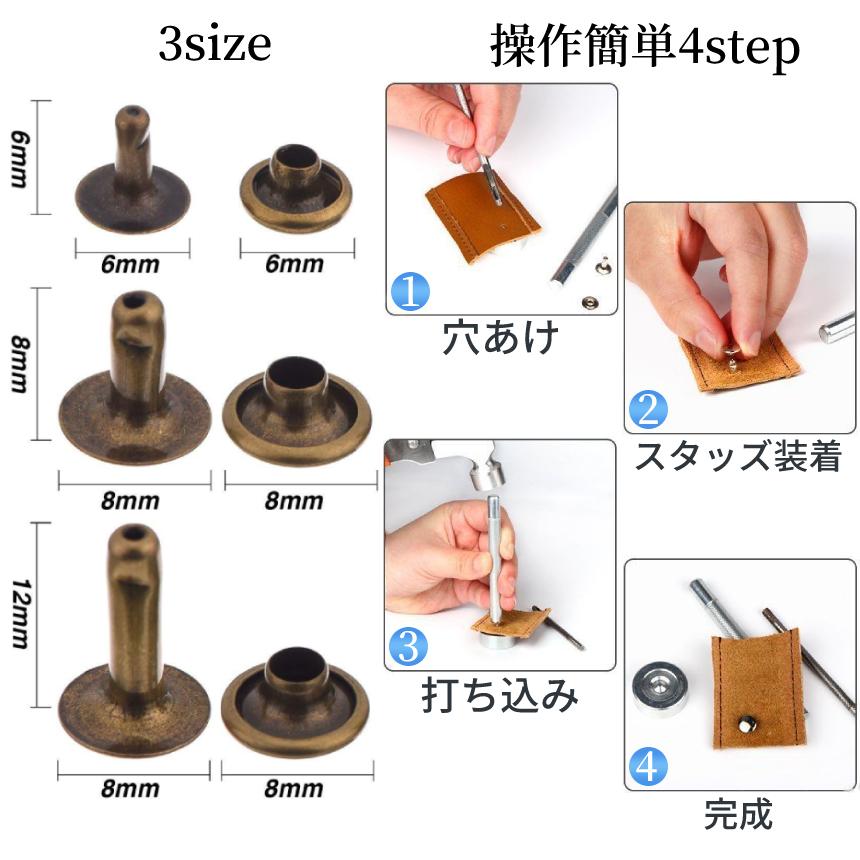 3size

6mm
6mm
6mm

8mm
8mm
8mm

12mm
8mm
8mm

操作簡単4step

1
穴あけ

2
スタッズ装着

3
打ち込み

4
完成