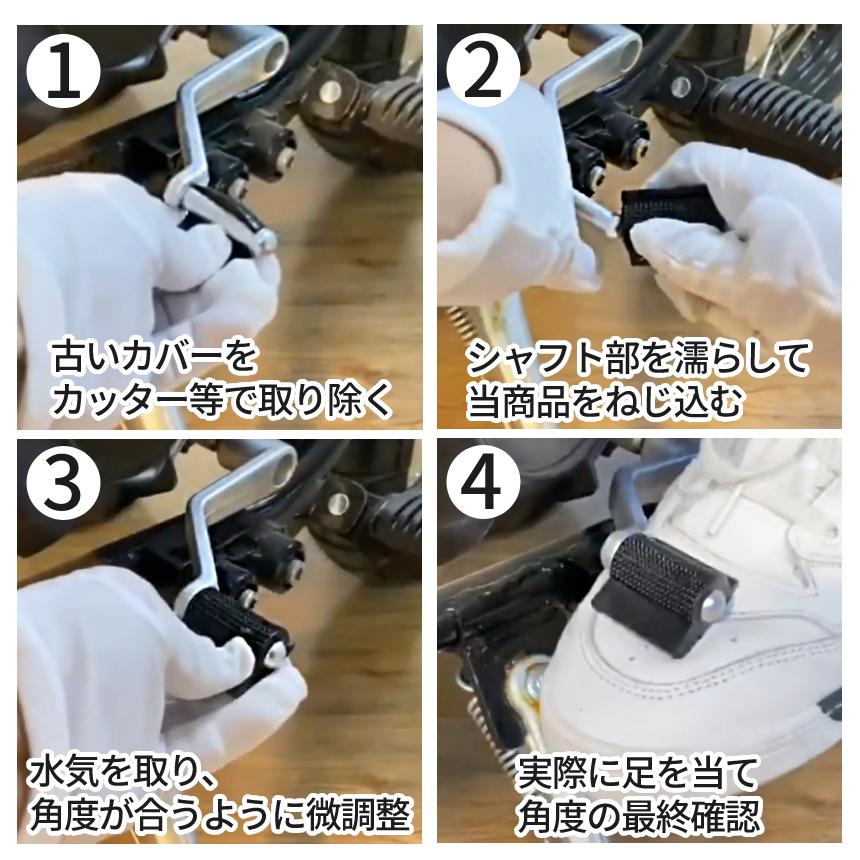 1

古いカバーを
カッター等で取り除く

2

シャフト部を濡らして
当商品をねじ込む

3

水気を取り、
角度が合うように微調整

4

実際に足を当て
角度の最終確認