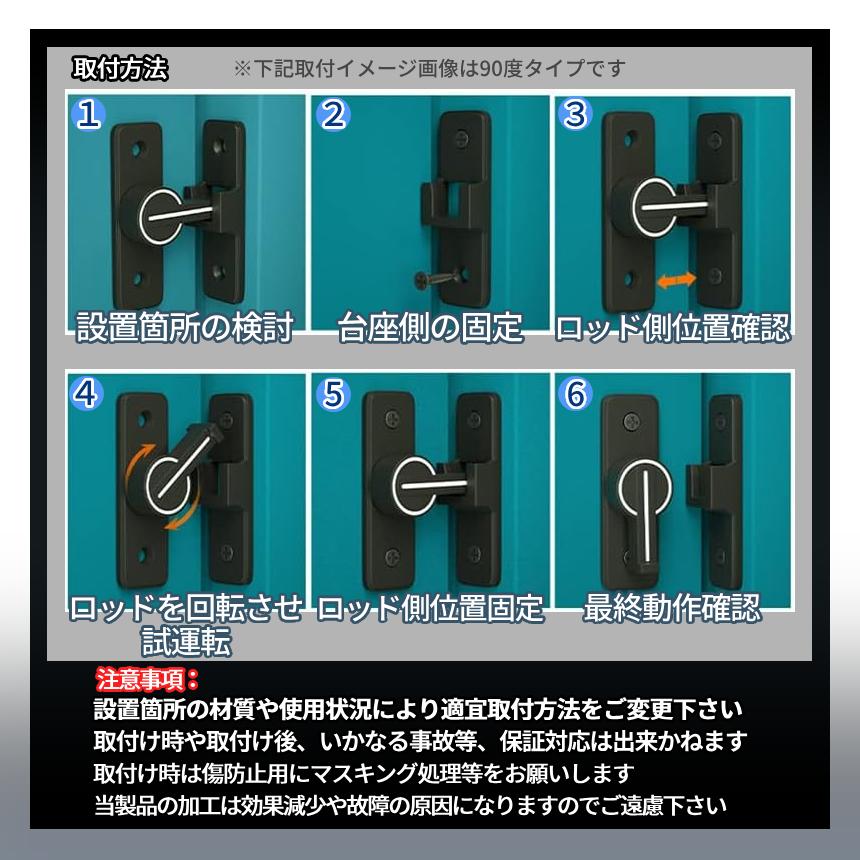 取付方法　※下記取付イメージ画像は90度タイプです

1
設置箇所の検討

2
台座側の固定

3
ロッド側位置確認

4
ロッドを回転させ試運転

5
ロッド側位置固定

6
最終動作確認

注意事項：
設置箇所の材質や使用状況により適宜取付方法をご変更下さい
取付け時や取付け後、いかなる事故等、保証対応は出来かねます
取付け時は傷防止用にマスキング処理等をお願いします
当製品の加工は効果減少や故障の原因になりますのでご遠慮下さい