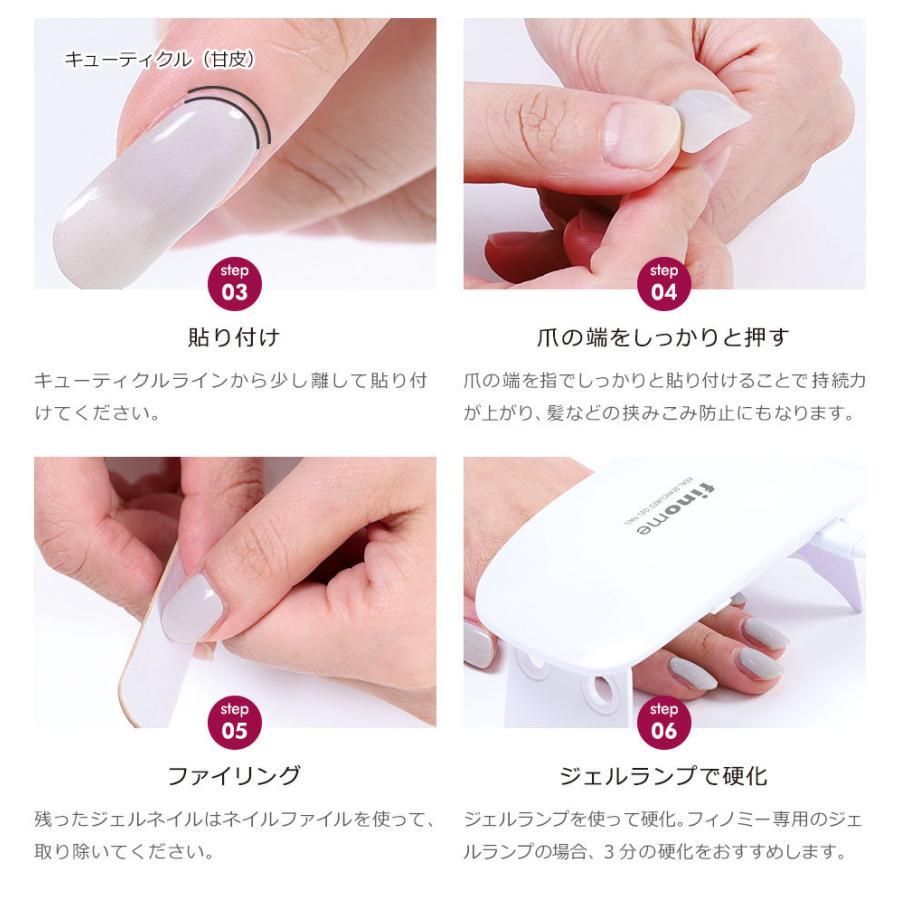 キューティクル（甘皮）

step 03

貼り付け

キューティクルラインから少し離して貼り付けてください。

step 04

爪の端をしっかりと押す

爪の端を指でしっかりと貼り付けることで持続力が上がり、髪などの挟みこみ防止にもなります。

step 05

ファイリング

残ったジェルネイルはネイルファイルを使って、取り除いてください。

finome

REAL SEMICURED GEL NAIL

step 06

ジェルランプで硬化

ジェルランプを使って硬化。フィノミー専用のジェルランプの場合、3分の硬化をおすすめします。