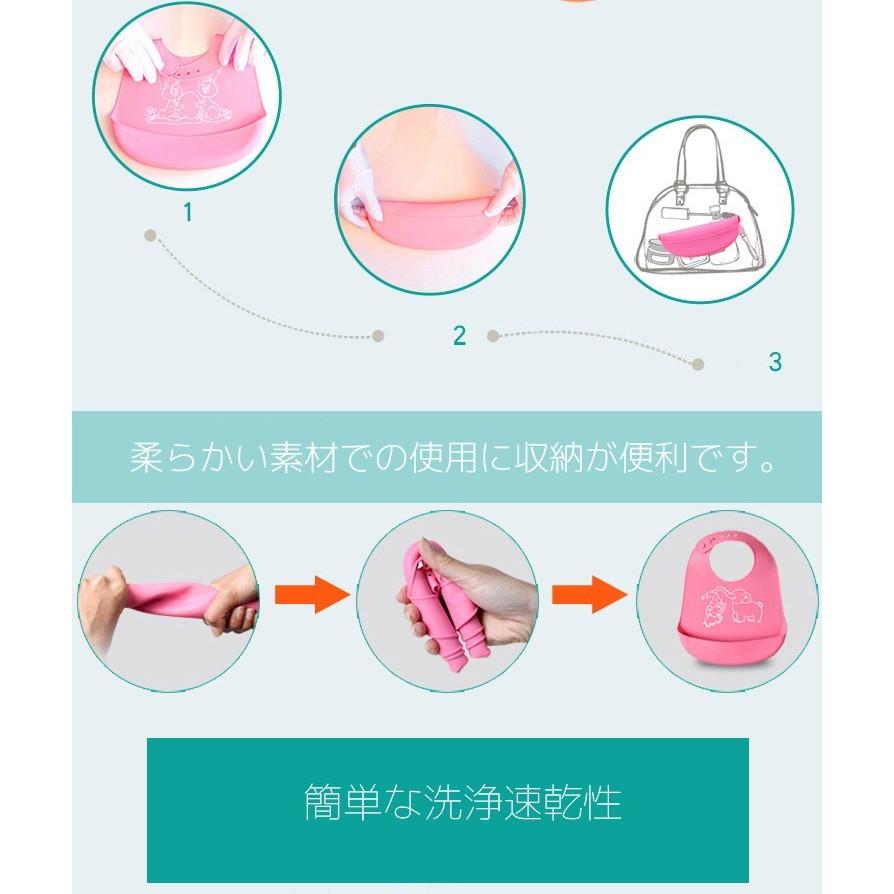 1

2

3

柔らかい素材での使用に収納が便利です。

簡単な洗浄速乾性