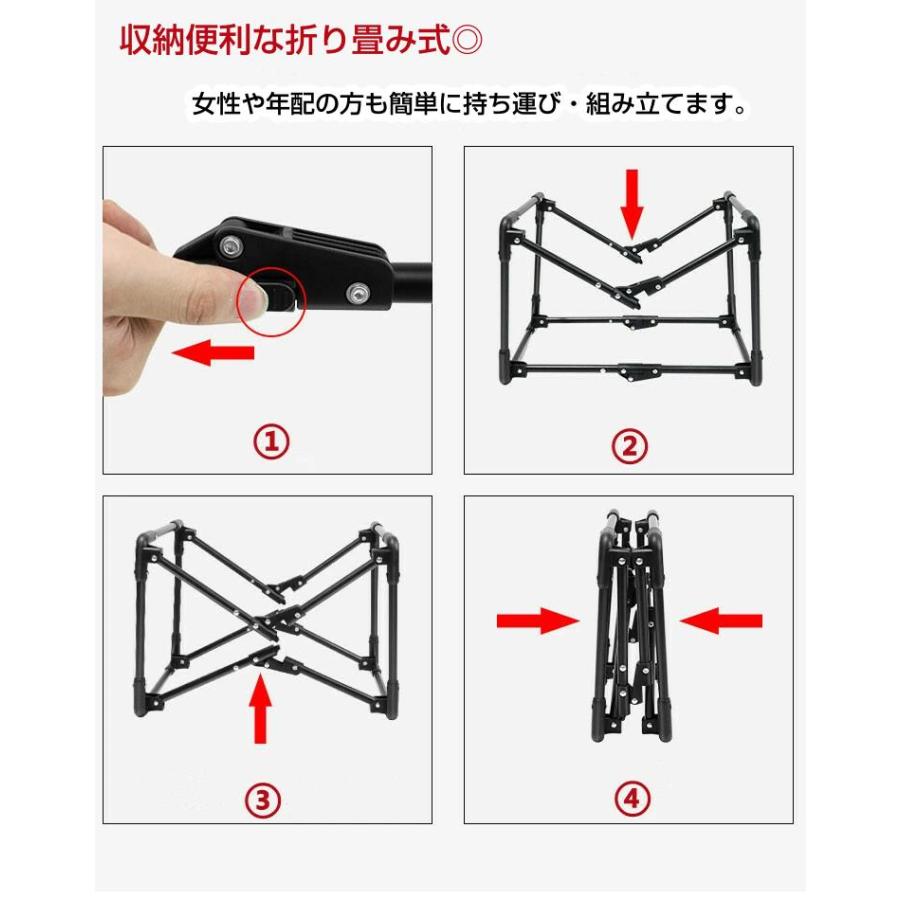 収納便利な折り畳み式◎

女性や年配の方も簡単に持ち運び・組み立てます。

①

②

③

④