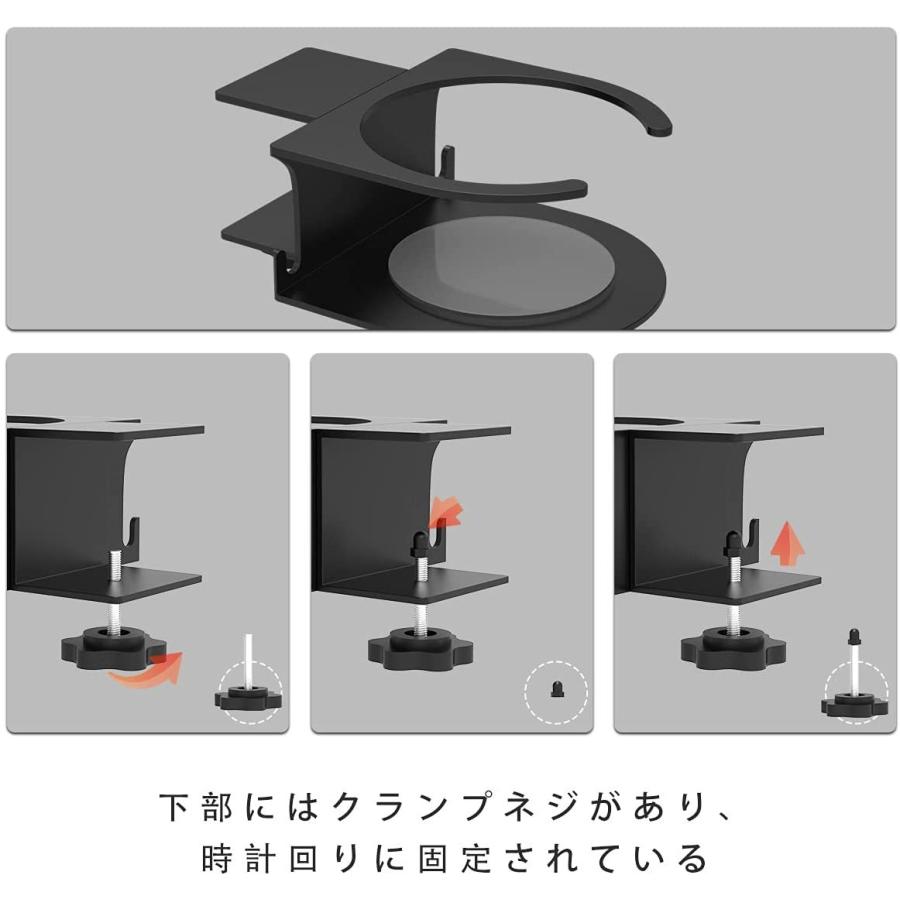 下部にはクランプネジがあり、
時計回りに固定されている