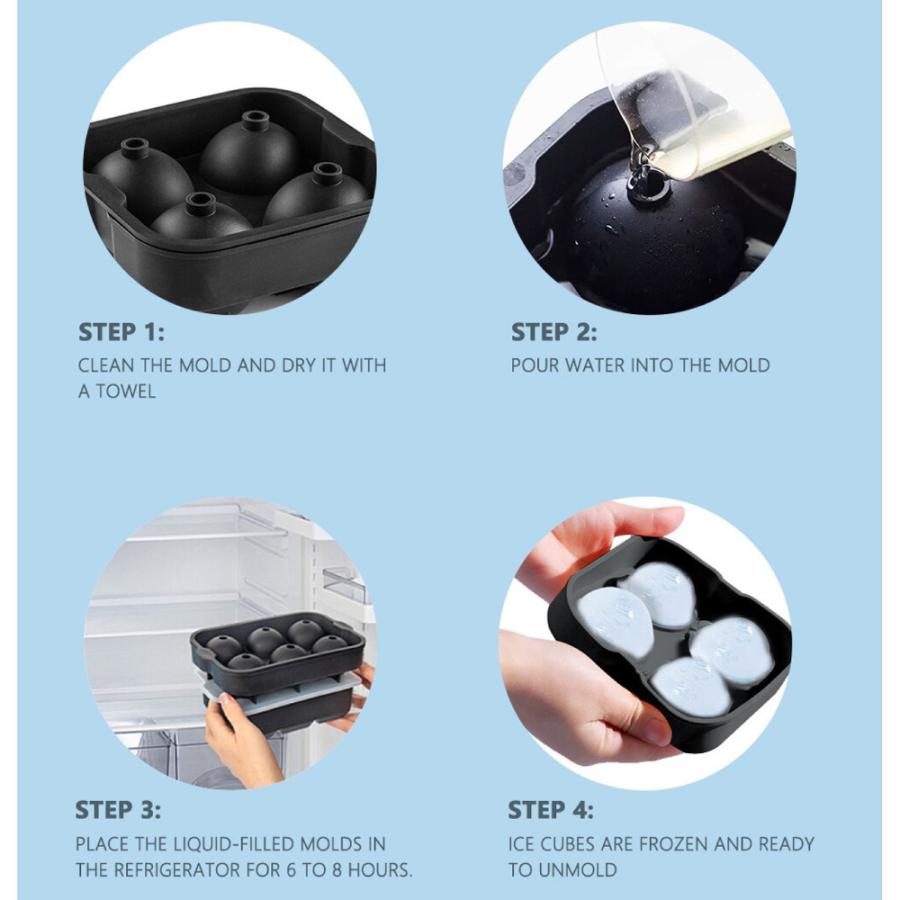 STEP 1:
CLEAN THE MOLD AND DRY IT WITH A TOWEL

STEP 2:
POUR WATER INTO THE MOLD

STEP 3:
PLACE THE LIQUID-FILLED MOLDS IN THE REFRIGERATOR FOR 6 TO 8 HOURS.

STEP 4:
ICE CUBES ARE FROZEN AND READY TO UNMOLD