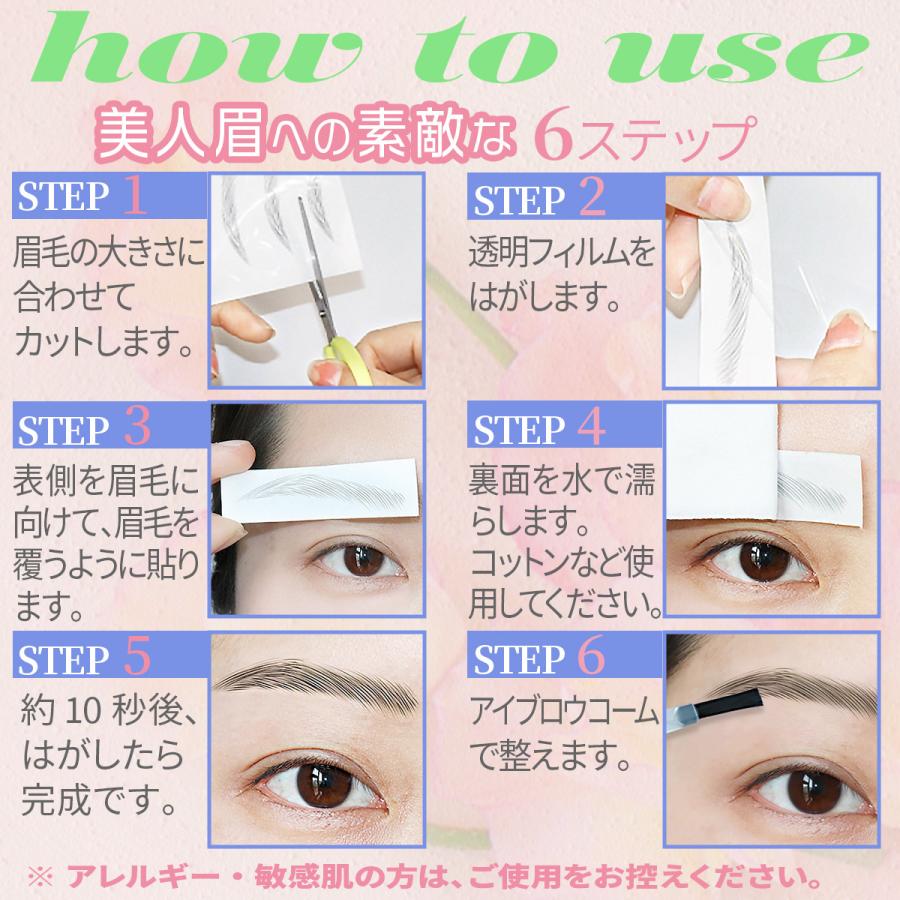 how to use

美人眉への素敵な 6ステップ

STEP 1
眉毛の大きさに合わせてカットします。

STEP 2
透明フィルムをはがします。

STEP 3
表側を眉毛に向けて、眉毛を覆うように貼ります。

STEP 4
裏面を水で濡らします。コットンなど使用してください。

STEP 5
約 10 秒後、はがしたら完成です。

STEP 6
アイブロウコームで整えます。

※ アレルギー・敏感肌の方は、ご使用をお控えください。