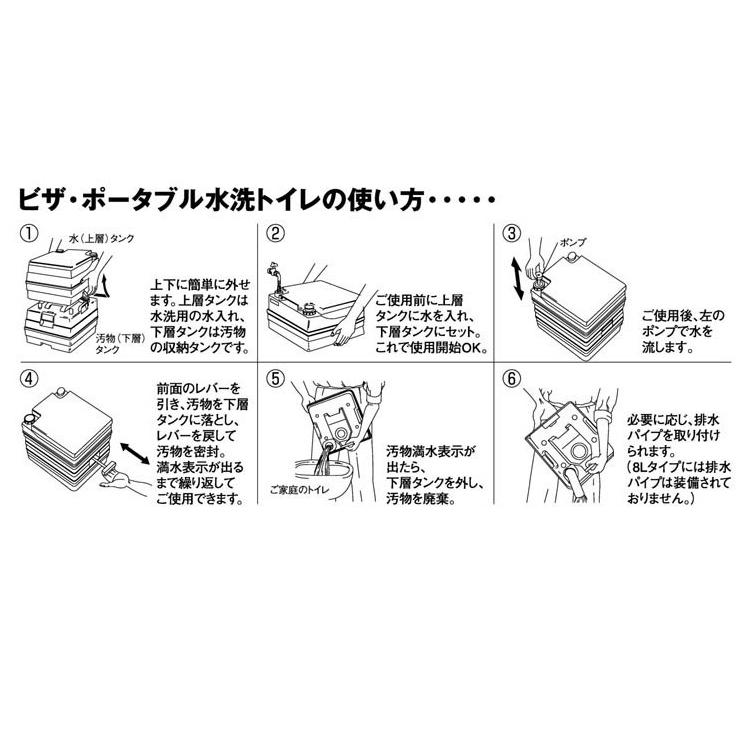 ビザ・ポータブル水洗トイレの使い方・・・・・

①
水（上層）タンク
汚物（下層）タンク
上下に簡単に外せます。上層タンクは水洗用の水入れ、下層タンクは汚物の収納タンクです。

②
ご使用前に上層タンクに水を入れ、下層タンクにセット。これで使用開始OK。

③
ポンプ
ご使用後、左のポンプで水を流します。

④
前面のレバーを引き、汚物を下層タンクに落とし、レバーを戻して汚物を密封。満水表示が出るまで繰り返してご使用できます。

⑤
ご家庭のトイレ
汚物満水表示が出たら、下層タンクを外し、汚物を廃棄。

⑥
必要に応じ、排水パイプを取り付けられます。（8Lタイプには排水パイプは装備されておりません。）