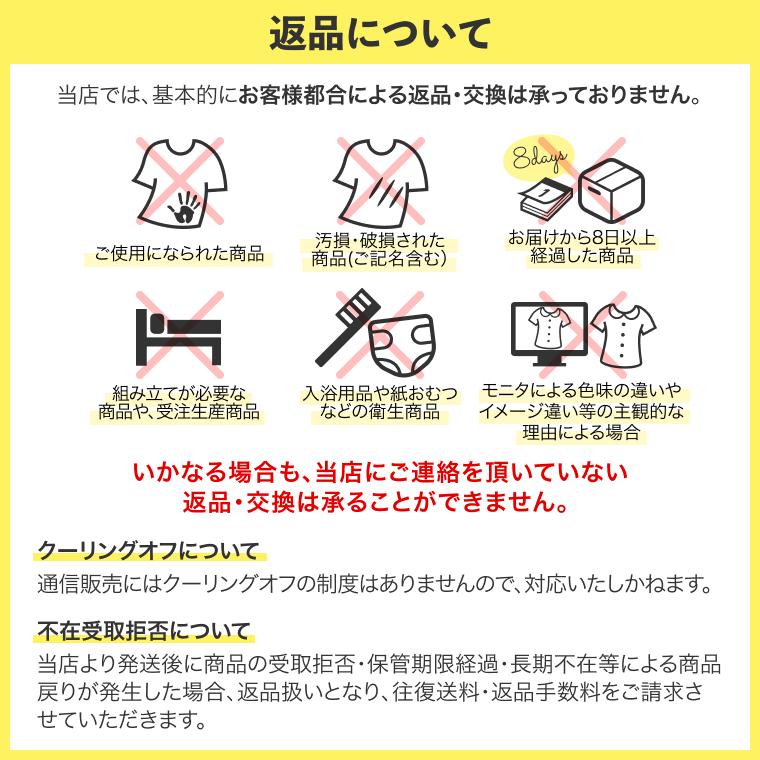 返品について

当店では、基本的にお客様都合による返品・交換は承っておりません。

ご使用になられた商品

汚損・破損された商品(ご記名含む)

8days

1

お届けから8日以上経過した商品

組み立てが必要な商品や、受注生産商品

入浴用品や紙おむつなどの衛生商品

モニタによる色味の違いやイメージ違い等の主観的な理由による場合

いかなる場合も、当店にご連絡を頂いていない返品・交換は承ることができません。

クーリングオフについて

通信販売にはクーリングオフの制度はありませんので、対応いたしかねます。

不在受取拒否について

当店より発送後に商品の受取拒否・保管期限経過・長期不在等による商品戻りが発生した場合、返品扱いとなり、往復送料・返品手数料をご請求させていただきます。