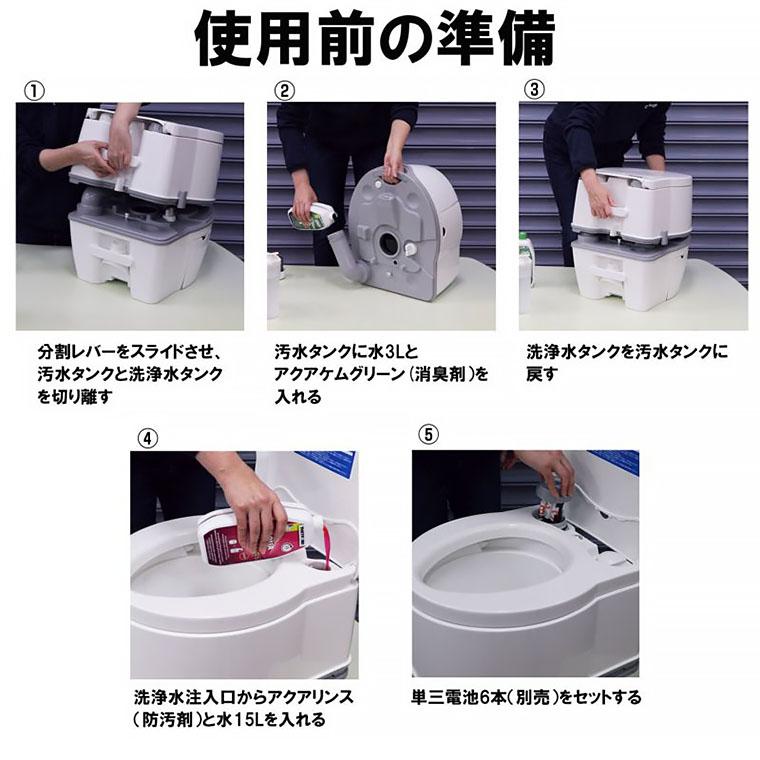 使用前の準備

①

分割レバーをスライドさせ、汚水タンクと洗浄水タンクを切り離す

②

汚水タンクに水3Lとアクアケムグリーン（消臭剤）を入れる

③

洗浄水タンクを汚水タンクに戻す

④

洗浄水注入口からアクアリンス（防汚剤）と水15Lを入れる

⑤

単三電池6本（別売）をセットする