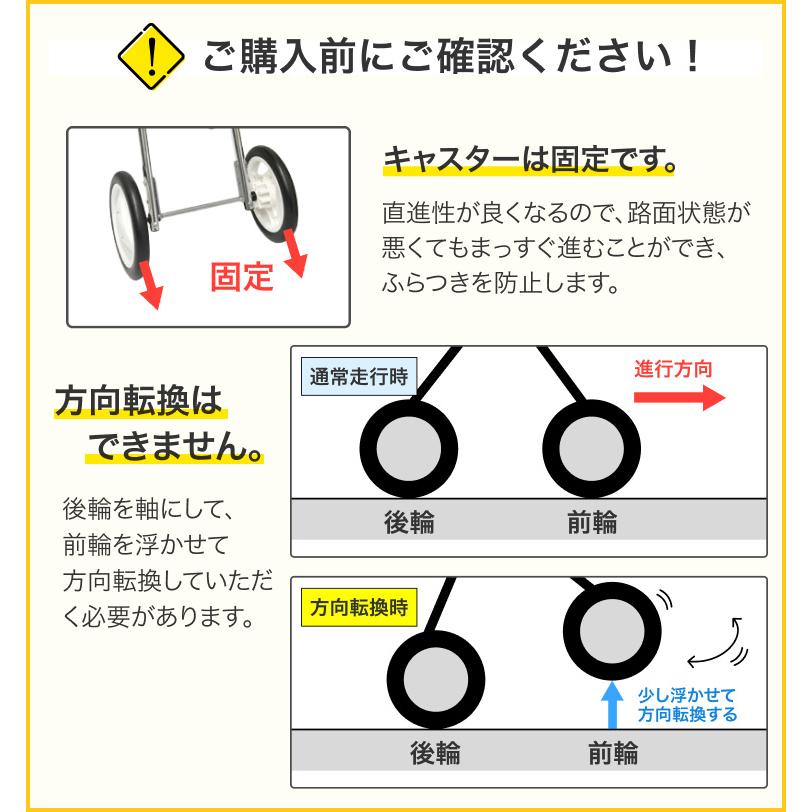 ご購入前にご確認ください！

固定

キャスターは固定です。

直進性が良くなるので、路面状態が悪くてもまっすぐ進むことができ、ふらつきを防止します。

方向転換はできません。

後輪を軸にして、前輪を浮かせて方向転換していただく必要があります。

通常走行時

進行方向

後輪 前輪

方向転換時

少し浮かせて方向転換する

後輪 前輪