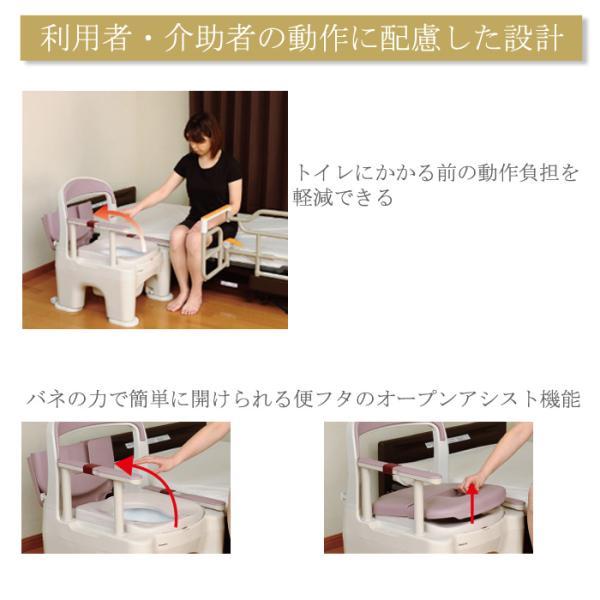 利用者・介助者の動作に配慮した設計

トイレにかかる前の動作負担を軽減できる

バネの力で簡単に開けられる便フタのオープンアシスト機能