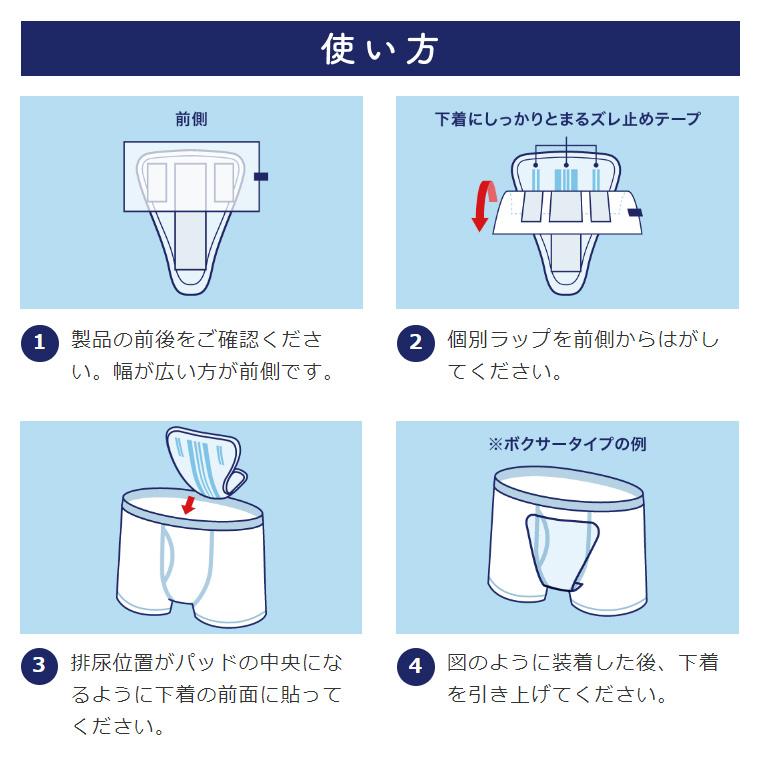 使い方

前側

1 製品の前後をご確認ください。幅が広い方が前側です。

下着にしっかりとまるズレ止めテープ

2 個別ラップを前側からはがしてください。

3 排尿位置がパッドの中央になるように下着の前面に貼ってください。

※ボクサータイプの例

4 図のように装着した後、下着を引き上げてください。