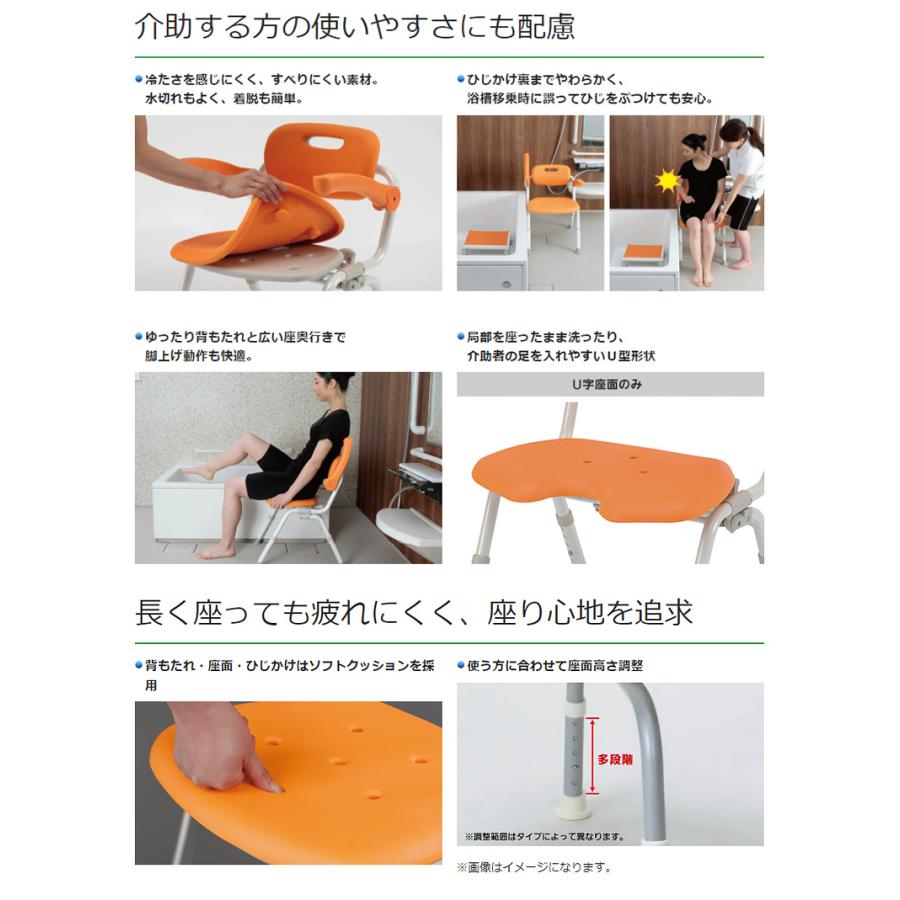 介助する方の使いやすさにも配慮

●冷たさを感じにくく、すべりにくい素材。水切れもよく、着脱も簡単。

●ひじかけ裏までやわらかく、浴槽移乗時に誤ってひじをぶつけても安心。

●ゆったり背もたれと広い座奥行きで脚上げ動作も快適。

●局部を座ったまま洗ったり、介助者の足を入れやすいU型形状

U字座面のみ

長く座っても疲れにくく、座り心地を追求

●背もたれ・座面・ひじかけはソフトクッションを採用

●使う方に合わせて座面高さ調整

多段階

※調整範囲はタイプによって異なります。

※画像はイメージになります。