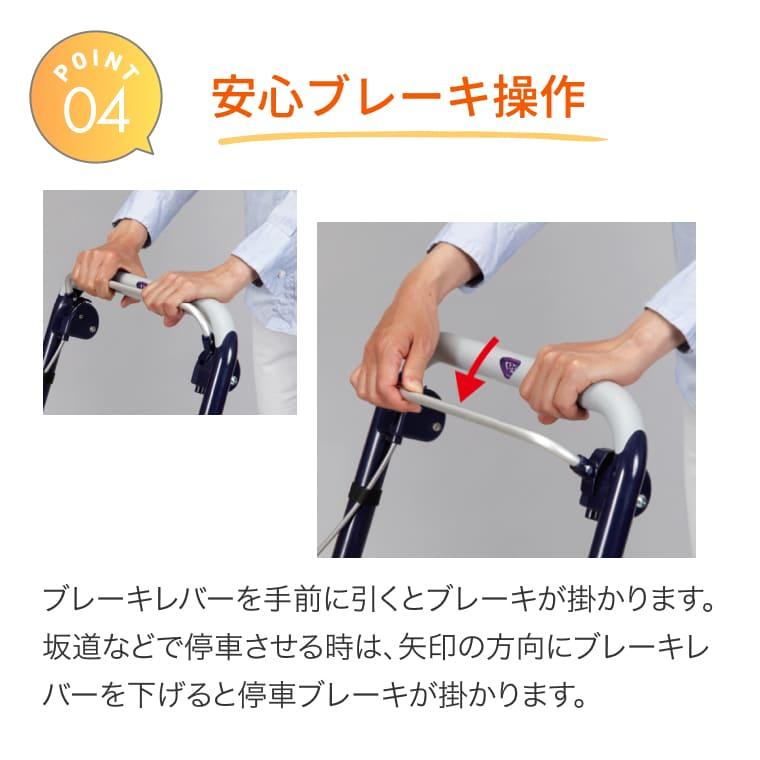 POINT
04

安心ブレーキ操作

ブレーキレバーを手前に引くとブレーキが掛かります。坂道などで停車させる時は、矢印の方向にブレーキレバーを下げると停車ブレーキが掛かります。